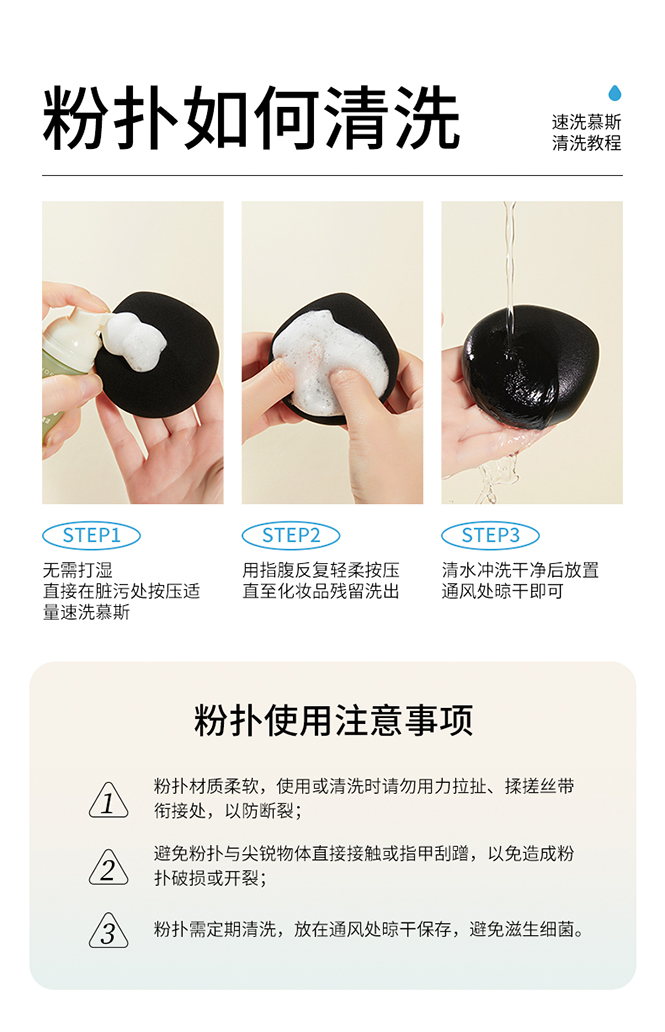 粉扑如何清洗

速洗慕斯
清洗教程

STEP1
无需打湿
直接在脏污处按压适量速洗慕斯

STEP2
用指腹反复轻柔按压
直至化妆品残留洗出

STEP3
清水冲洗干净后放置
通风处晾干即可

粉扑使用注意事项

1
粉扑材质柔软，使用或清洗时请勿用力拉扯、揉搓丝带衔接处，以防断裂；

2
避免粉扑与尖锐物体直接接触或指甲刮蹭，以免造成粉扑破损或开裂；

3
粉扑需定期清洗，放在通风处晾干保存，避免滋生细菌。