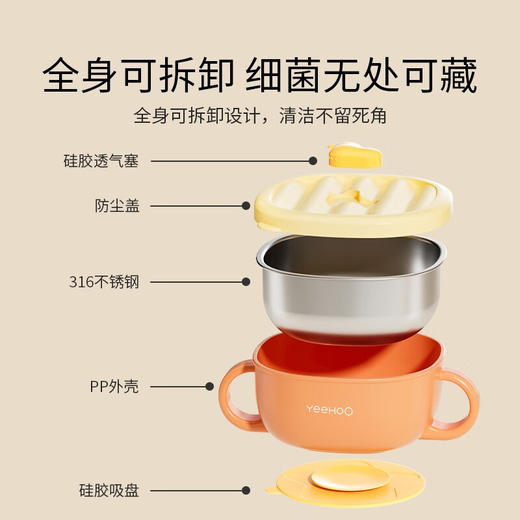 全身可拆卸 细菌无处可藏

全身可拆卸设计，清洁不留死角

硅胶透气塞

防尘盖

316不锈钢

PP外壳

YeeHoO

硅胶吸盘