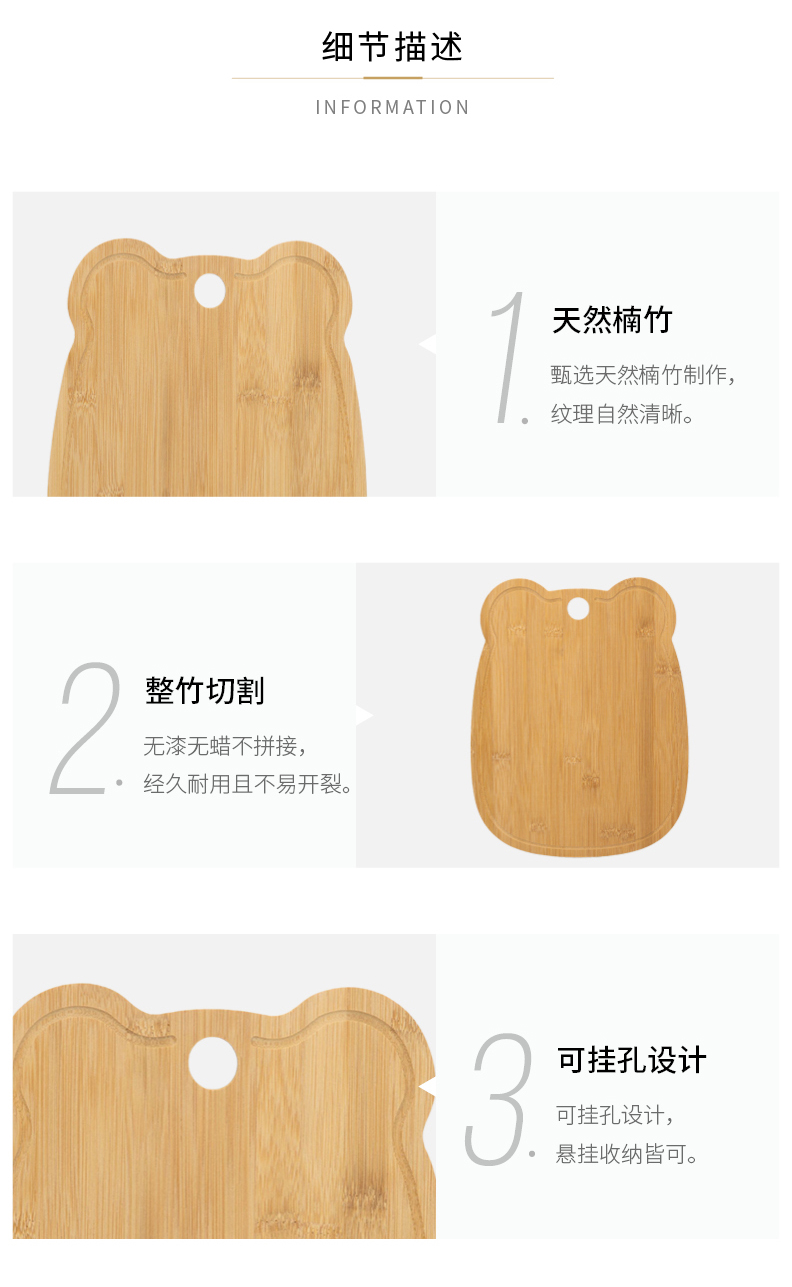 细节描述

INFORMATION

1.

天然楠竹

甄选天然楠竹制作，纹理自然清晰。

2.

整竹切割

无漆无蜡不拼接，经久耐用且不易开裂。

3.

可挂孔设计

可挂孔设计，悬挂收纳皆可。