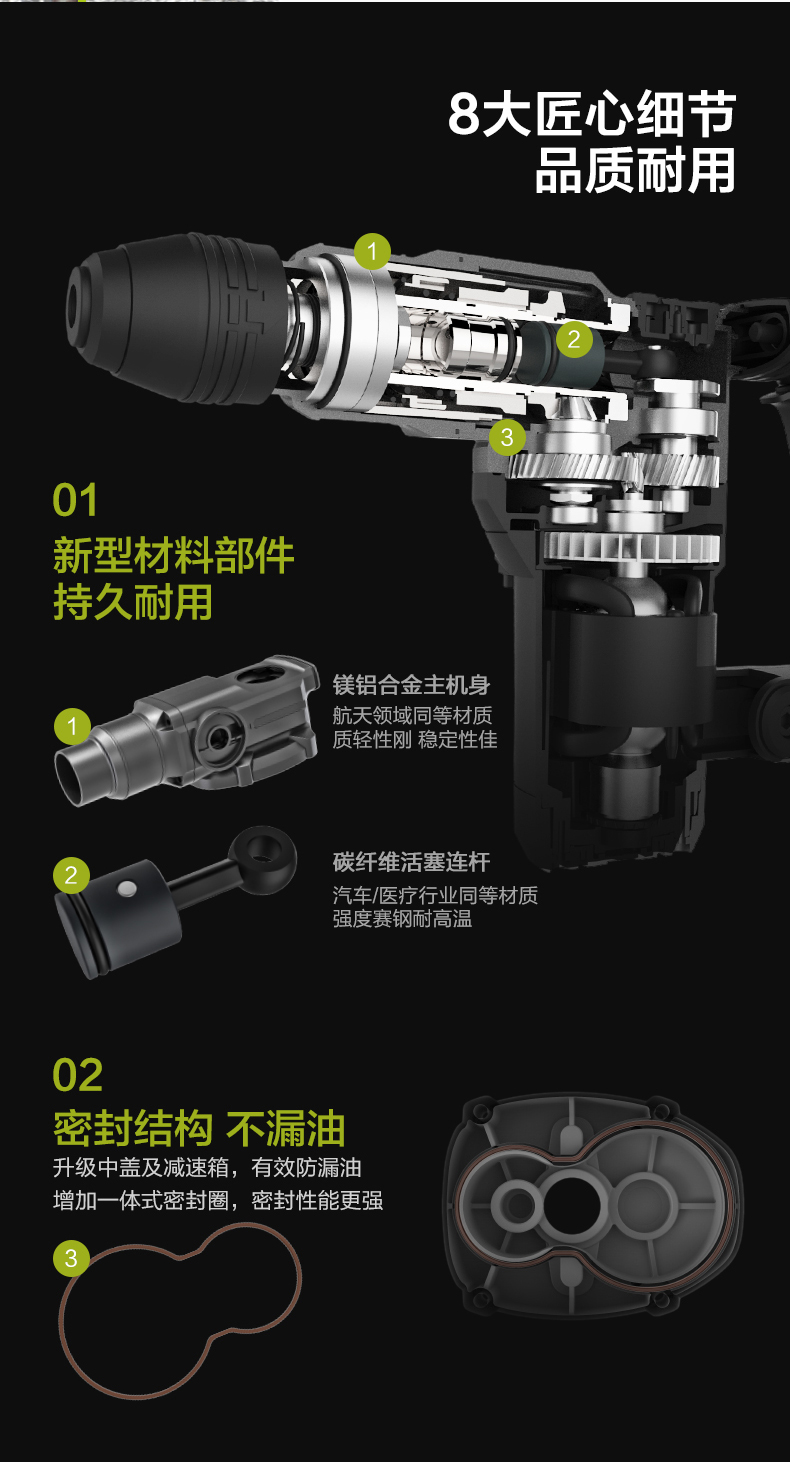 8大匠心细节
品质耐用

1
2
3

01
新型材料部件
持久耐用

1
镁铝合金主机身
航天领域同等材质
质轻性刚 稳定性佳

2
碳纤维活塞连杆
汽车/医疗行业同等材质
强度赛钢耐高温

02
密封结构 不漏油
升级中盖及减速箱，有效防漏油
增加一体式密封圈，密封性能更强

3