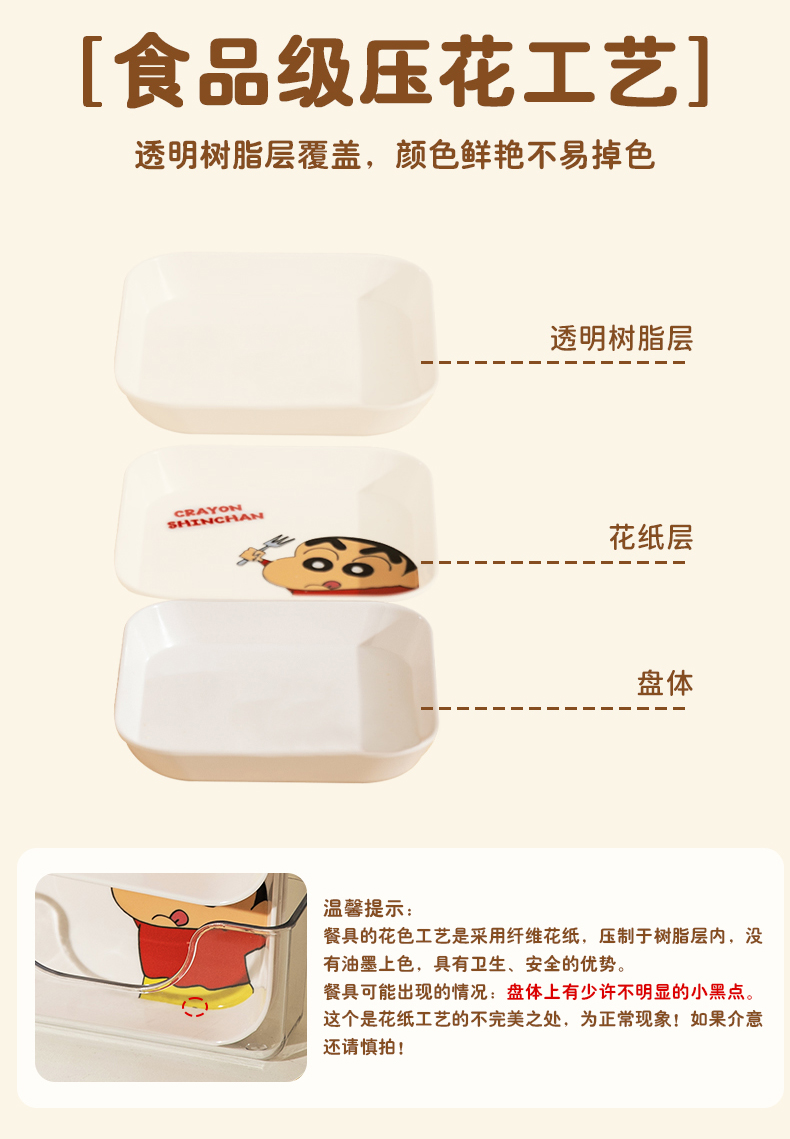 [食品级压花工艺]

透明树脂层覆盖，颜色鲜艳不易掉色

透明树脂层

CRAYON SHINCHAN

花纸层

盘体

温馨提示：
餐具的花色工艺是采用纤维花纸，压制于树脂层内，没有油墨上色，具有卫生、安全的优势。
餐具可能出现的情况：盘体上有少许不明显的小黑点。这个是花纸工艺的不完美之处，为正常现象！如果介意还请慎拍！