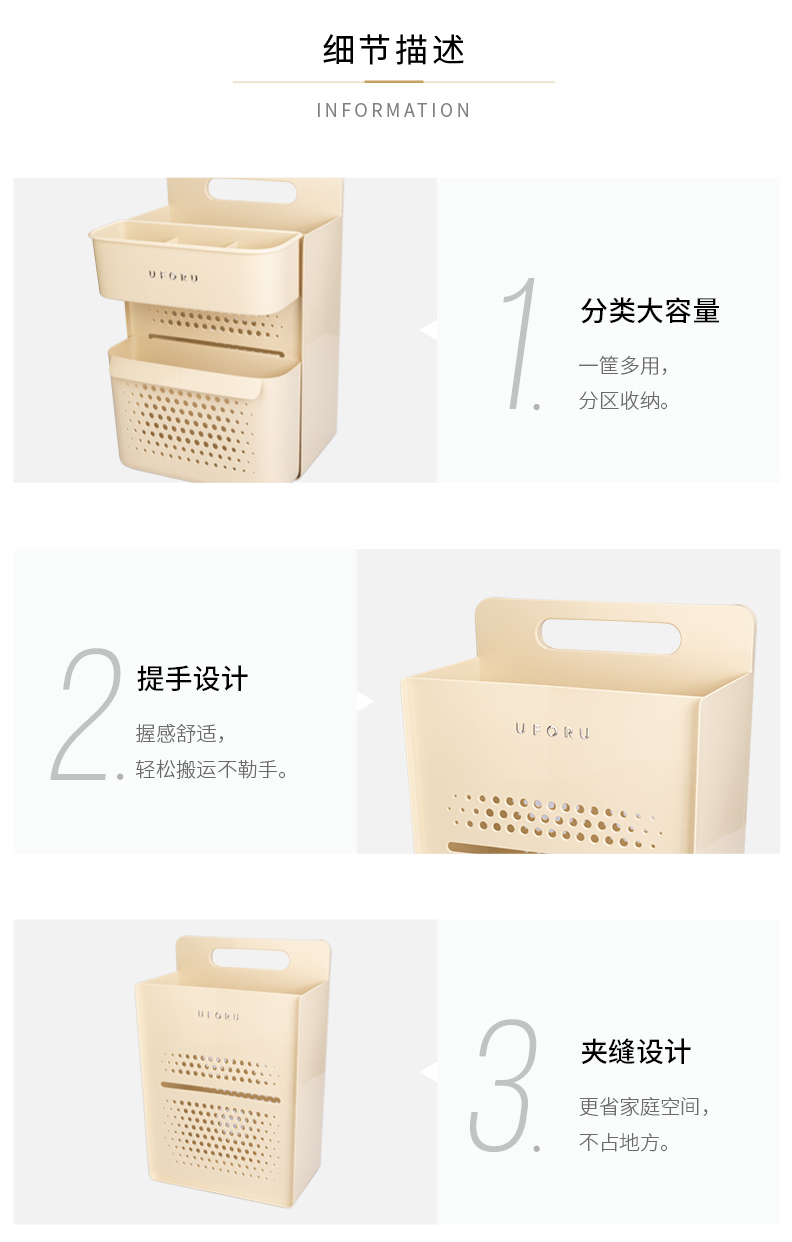 细节描述

INFORMATION

UFORU

1.

分类大容量

一筐多用，
分区收纳。

2.

提手设计

握感舒适，
轻松搬运不勒手。

UFORU

UFORU

3.

夹缝设计

更省家庭空间，
不占地方。