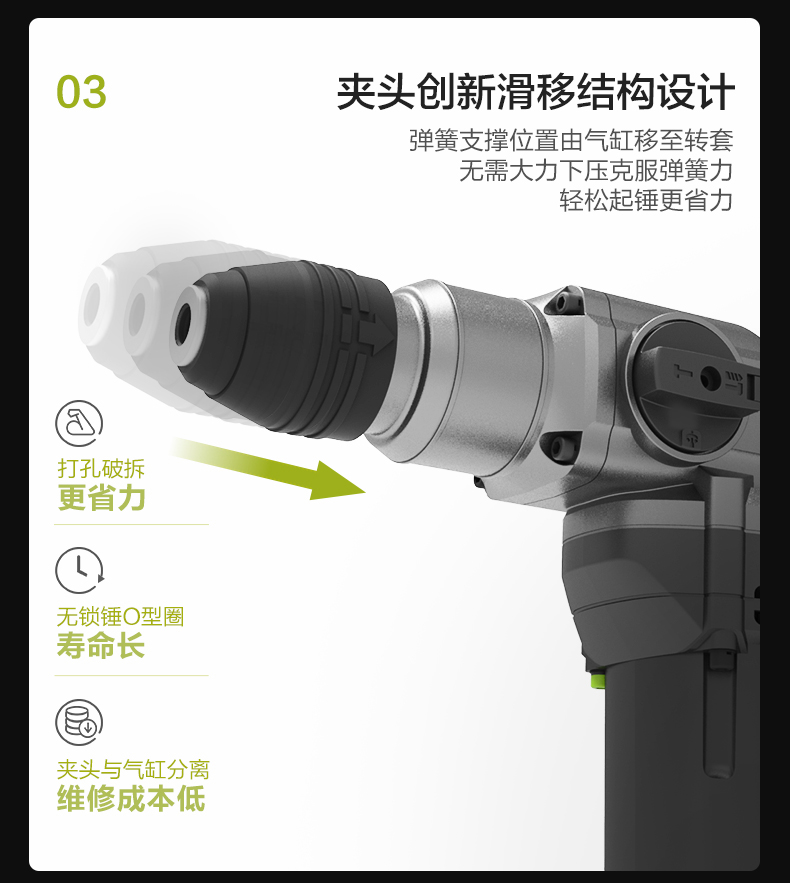 03

夹头创新滑移结构设计

弹簧支撑位置由气缸移至转套
无需大力下压克服弹簧力
轻松起锤更省力

打孔破拆
更省力

无锁锤O型圈
寿命长

夹头与气缸分离
维修成本低