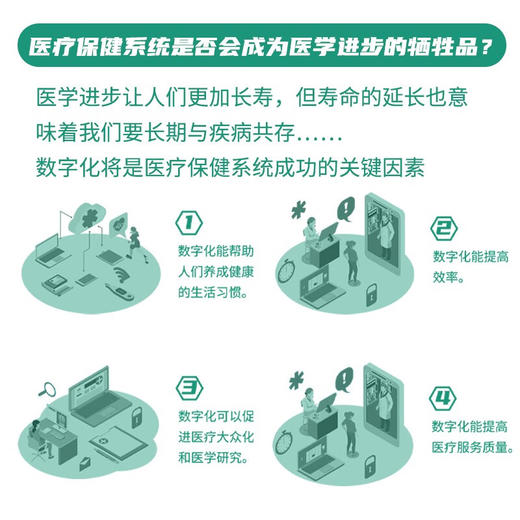 医疗保健系统是否会成为医学进步的牺牲品？

医学进步让人们更加长寿，但寿命的延长也意味着我们要长期与疾病共存……
数字化将是医疗保健系统成功的关键因素

1
数字化能帮助人们养成健康的生活习惯。

2
数字化能提高效率。

3
数字化可以促进医疗大众化和医学研究。

4
数字化能提高医疗服务质量。