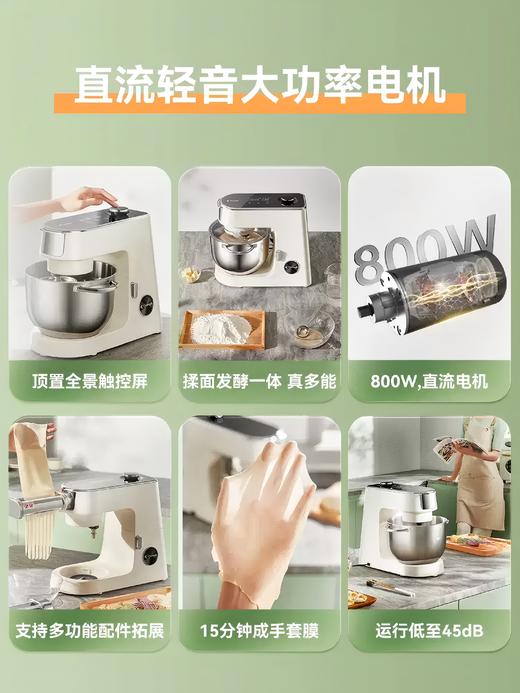 直流轻音大功率电机

800W

顶置全景触控屏

揉面发酵一体 真多能

800W,直流电机

支持多功能配件拓展

15分钟成手套膜

运行低至45dB