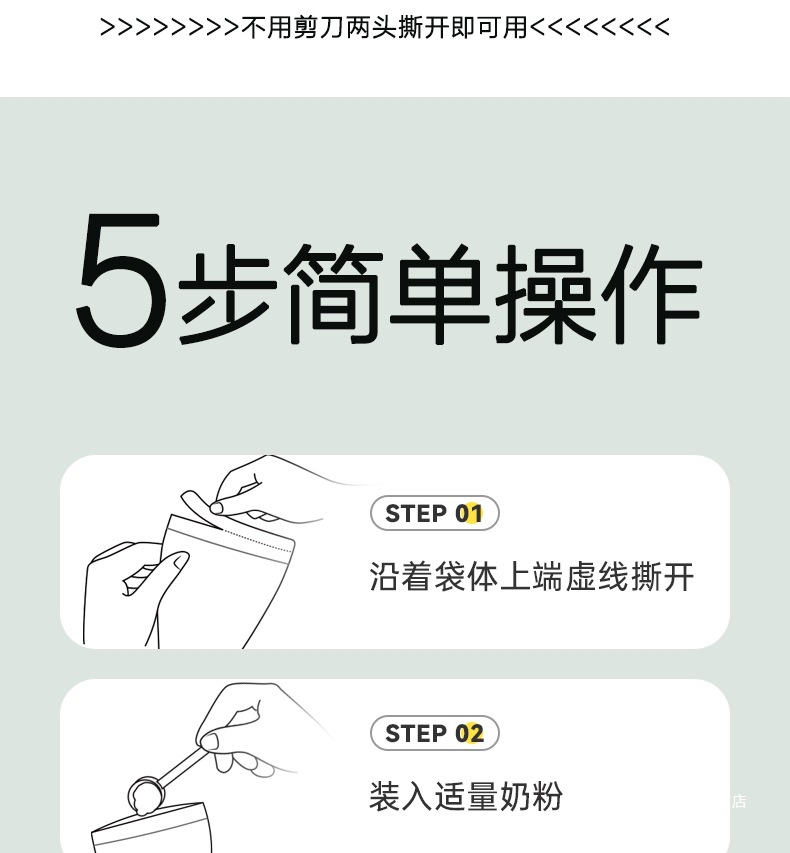 >>>>>>>>>不用剪刀两头撕开即可用<<<<<<<<<

5步简单操作

STEP 01

沿着袋体上端虚线撕开

STEP 02

装入适量奶粉

店