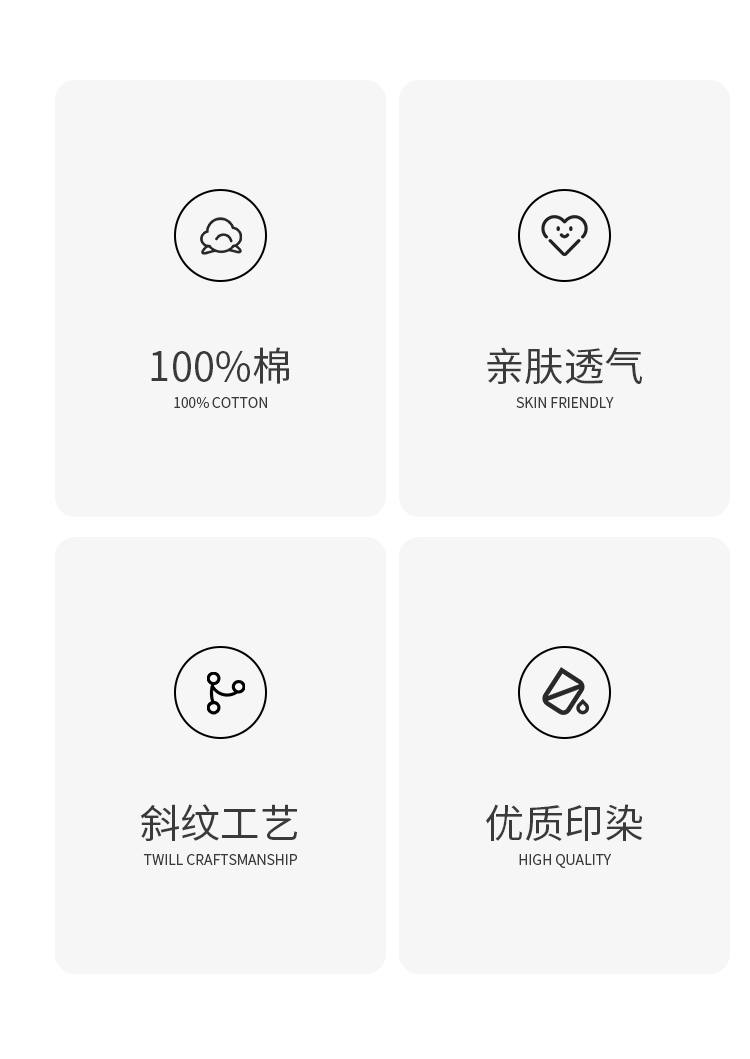 100%棉
100% COTTON

亲肤透气
SKIN FRIENDLY

斜纹工艺
TWILL CRAFTSMANSHIP

优质印染
HIGH QUALITY