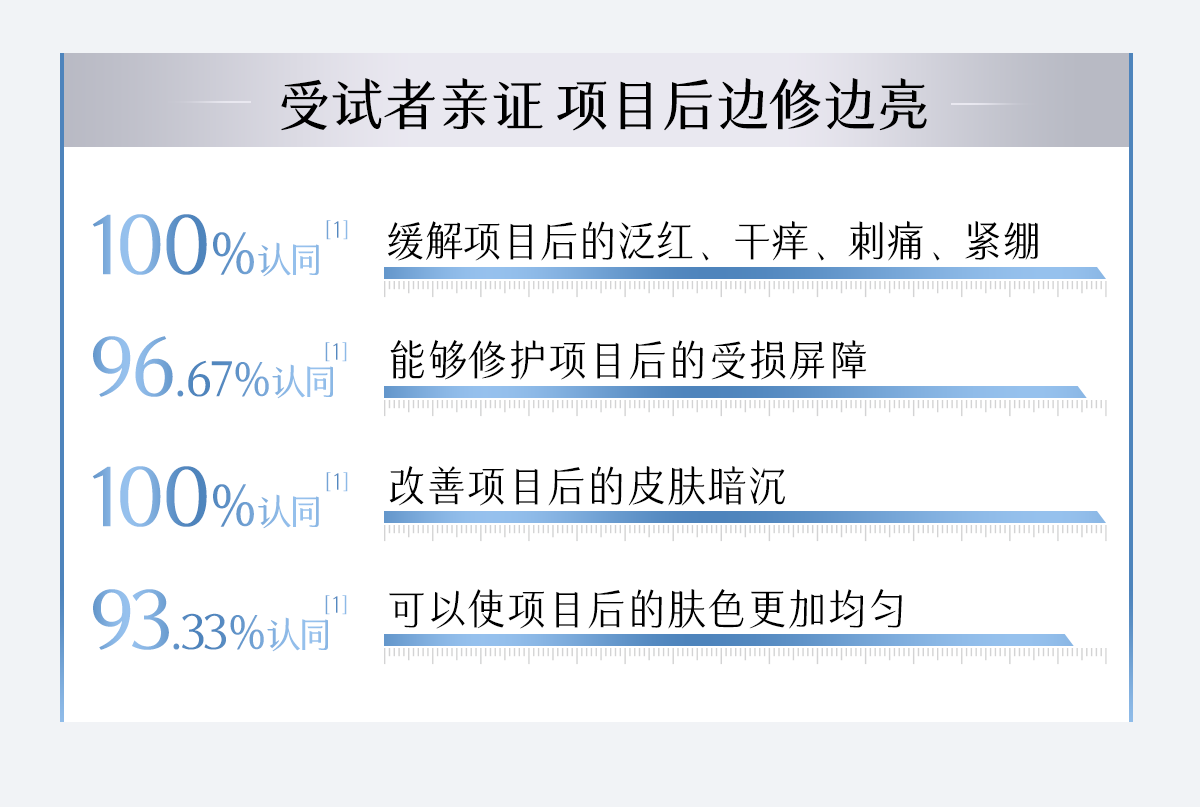 受试者亲证 项目后边修边亮

100%认同$^{[1]}$ 缓解项目后的泛红、干痒、刺痛、紧绷

96.67%认同$^{[1]}$ 能够修护项目后的受损屏障

100%认同$^{[1]}$ 改善项目后的皮肤暗沉

93.33%认同$^{[1]}$ 可以使项目后的肤色更加均匀