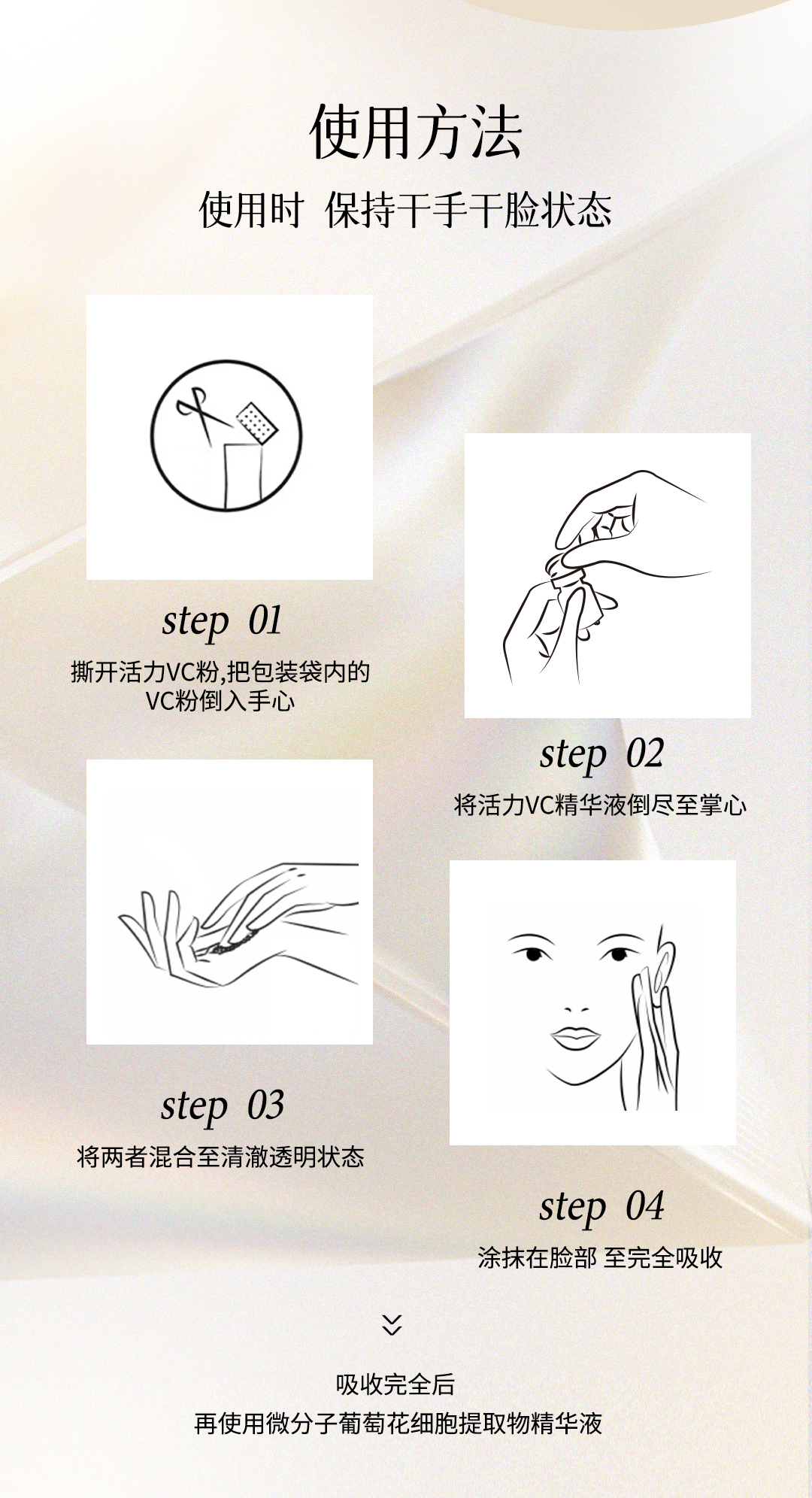 使用方法

使用时 保持干手干脸状态

step 01

撕开活力VC粉,把包装袋内的VC粉倒入手心

step 02

将活力VC精华液倒尽至掌心

step 03

将两者混合至清澈透明状态

step 04

涂抹在脸部 至完全吸收

吸收完全后
再使用微分子葡萄花细胞提取物精华液