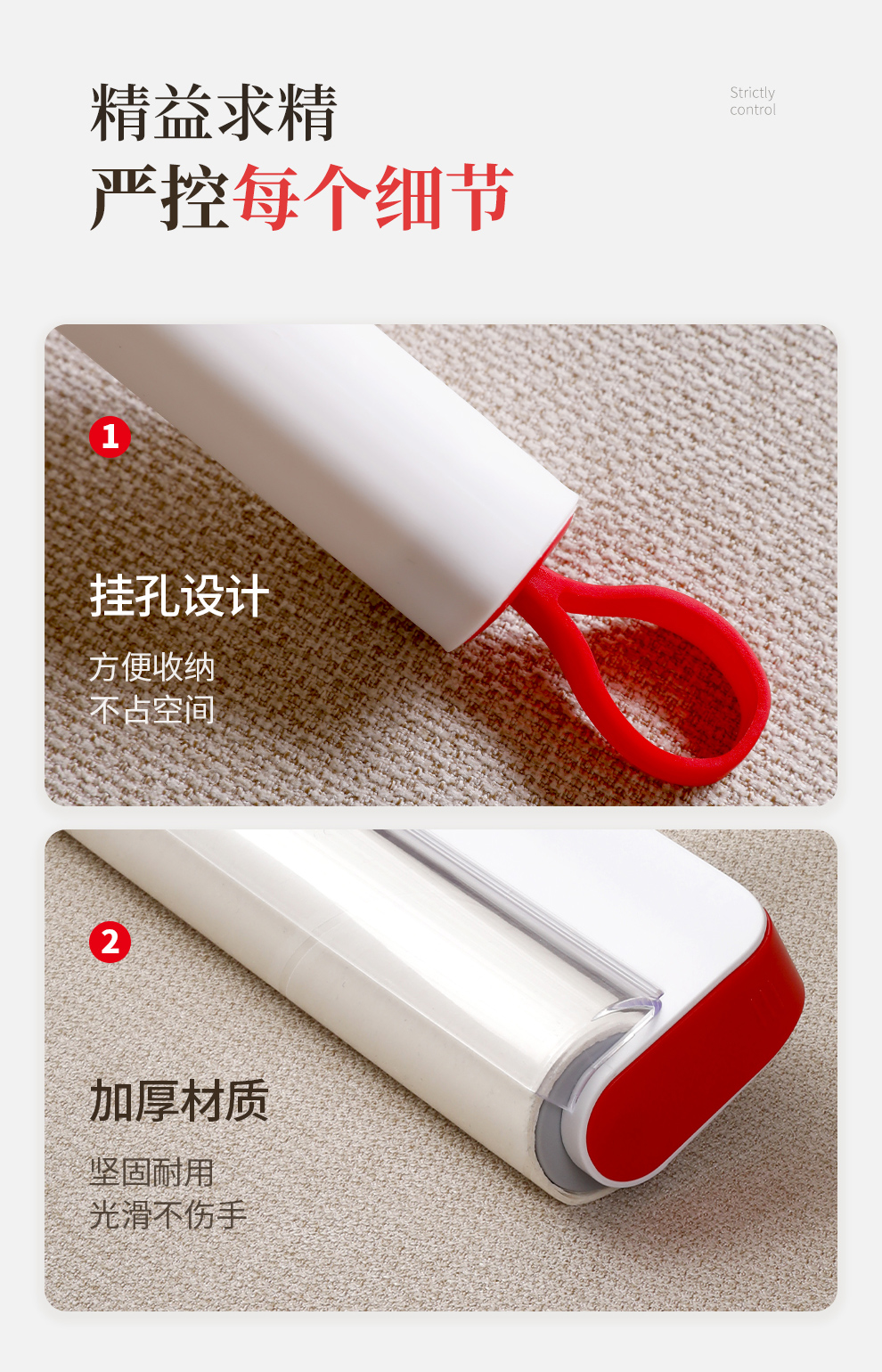 精益求精
严控每个细节

Strictly
control

1

挂孔设计

方便收纳
不占空间

2

加厚材质

坚固耐用
光滑不伤手