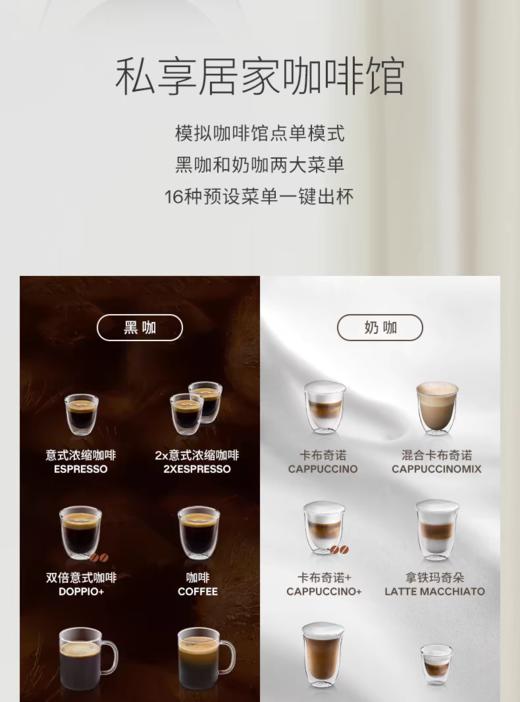 私享居家咖啡馆

模拟咖啡馆点单模式
黑咖和奶咖两大菜单
16种预设菜单一键出杯

黑咖

意式浓缩咖啡
ESPRESSO

2x意式浓缩咖啡
2XESPRESSO

双倍意式咖啡
DOPPIO+

咖啡
COFFEE

奶咖

卡布奇诺
CAPPUCCINO

混合卡布奇诺
CAPPUCCINOMIX

卡布奇诺+
CAPPUCCINO+

拿铁玛奇朵
LATTE MACCHIATO