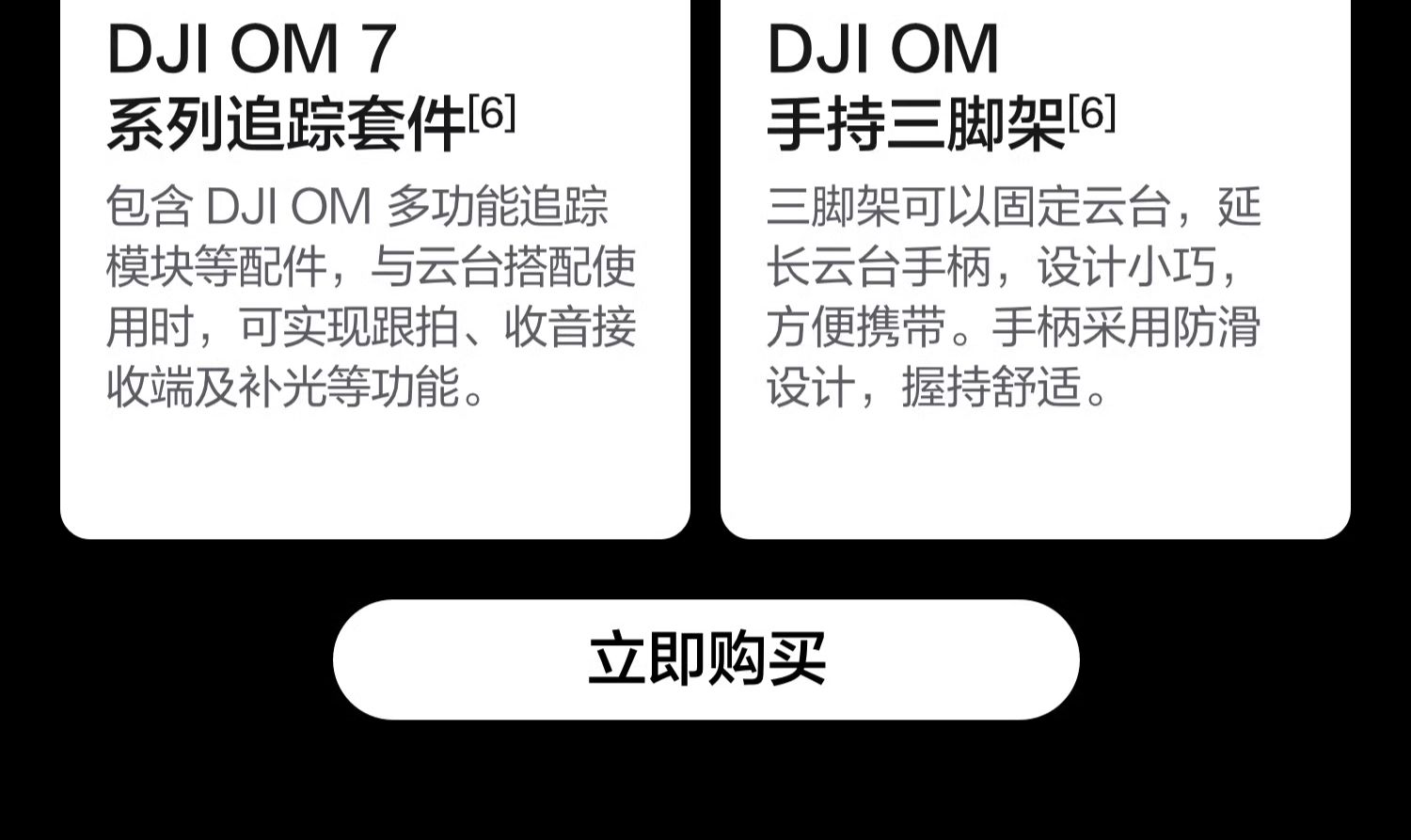 DJI OM 7
系列追踪套件$^{[6]}$

包含DJI OM多功能追踪模块等配件，与云台搭配使用时，可实现跟拍、收音接收端及补光等功能。

DJI OM
手持三脚架$^{[6]}$

三脚架可以固定云台，延长云台手柄，设计小巧，方便携带。手柄采用防滑设计，握持舒适。

立即购买