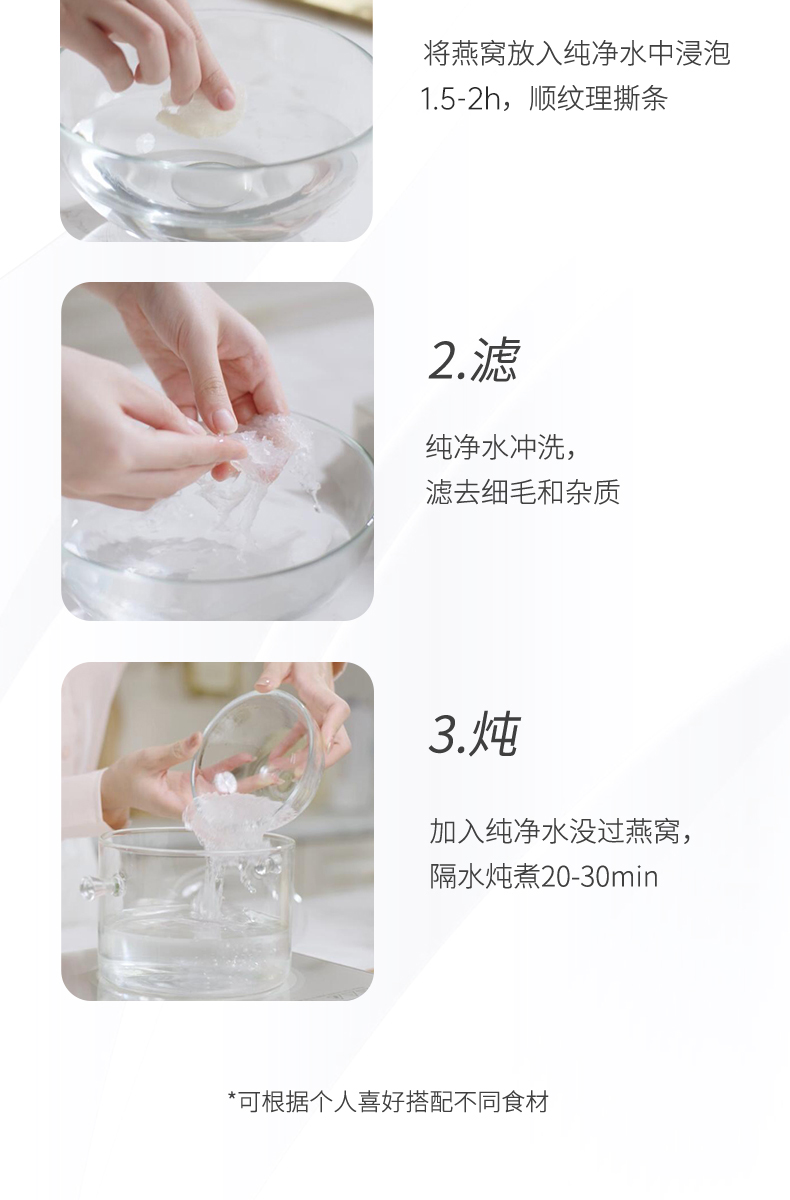 将燕窝放入纯净水中浸泡 1.5-2h，顺纹理撕条

2.滤

纯净水冲洗，
滤去细毛和杂质

3.炖

加入纯净水没过燕窝，
隔水炖煮20-30min

*可根据个人喜好搭配不同食材