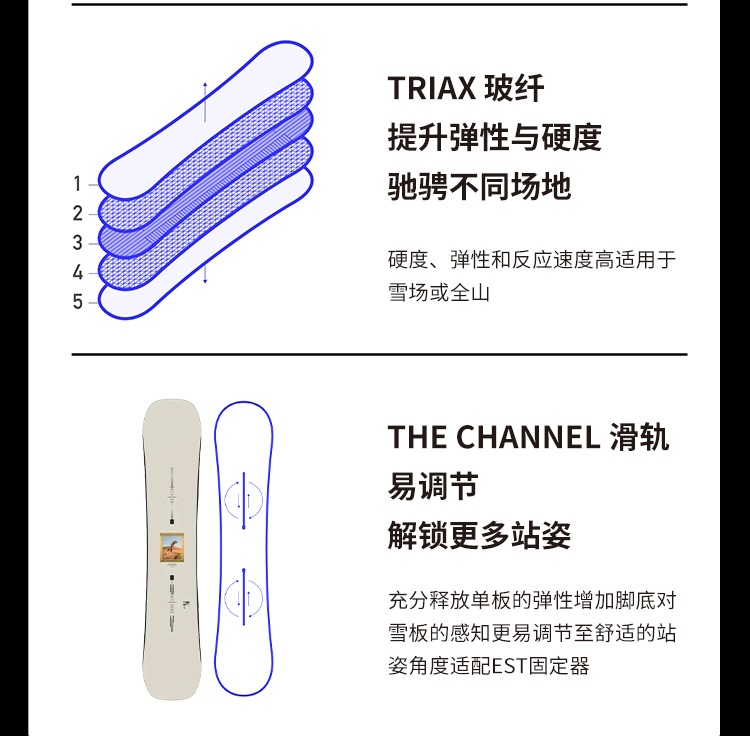 1
2
3
4
5

TRIAX 玻纤
提升弹性与硬度
驰骋不同场地

硬度、弹性和反应速度高适用于雪场或全山

THE CHANNEL 滑轨
易调节
解锁更多站姿

充分释放单板的弹性增加脚底对雪板的感知更易调节至舒适的站姿角度适配EST固定器