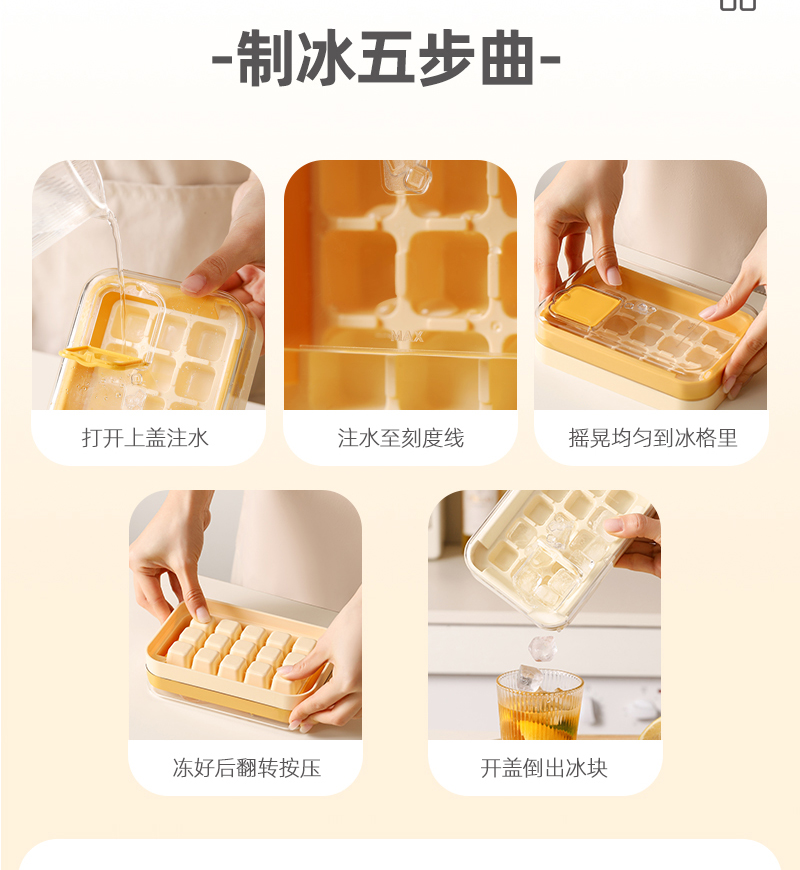 -制冰五步曲-

MAX

打开上盖注水

注水至刻度线

摇晃均匀到冰格里

冻好后翻转按压

开盖倒出冰块