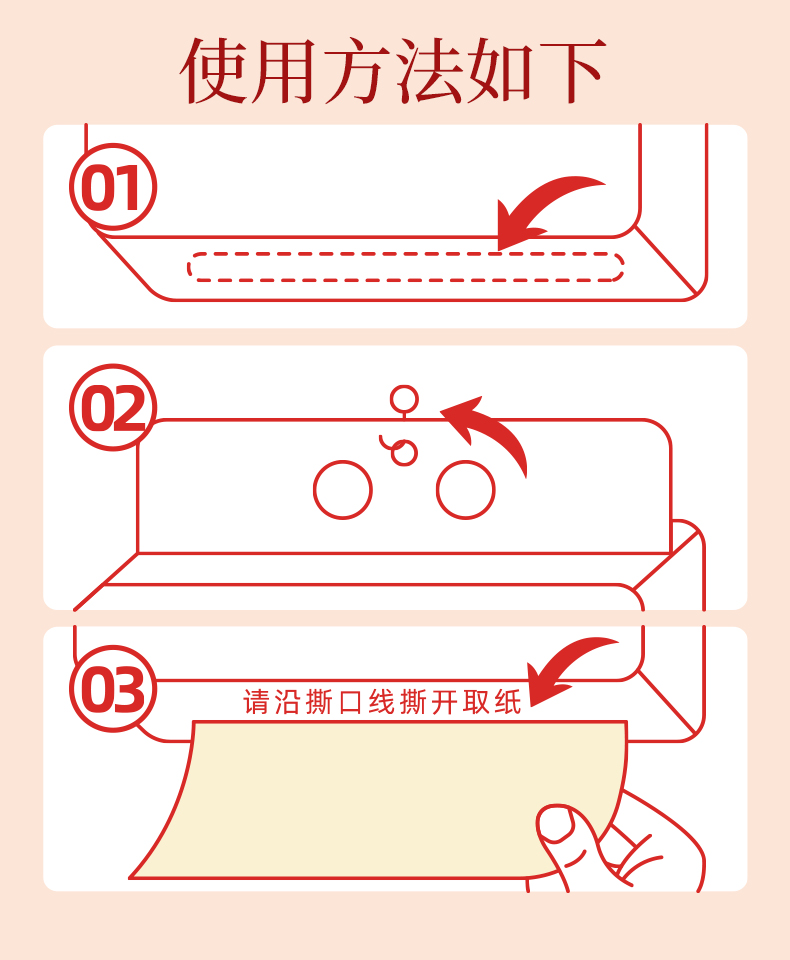 使用方法如下

01

02

03
请沿撕口线撕开取纸