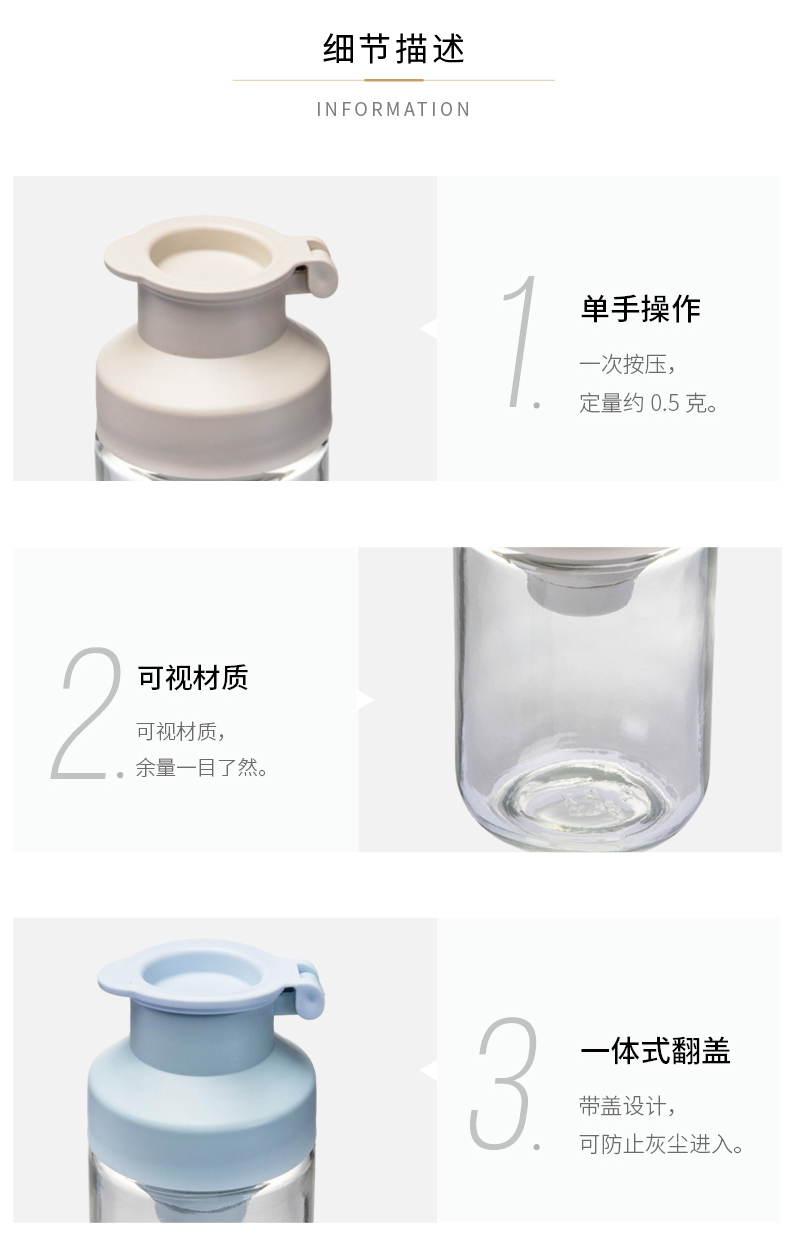 细节描述

INFORMATION

1.

单手操作

一次按压，
定量约 0.5 克。

2.

可视材质

可视材质，
余量一目了然。

3.

一体式翻盖

带盖设计，
可防止灰尘进入。