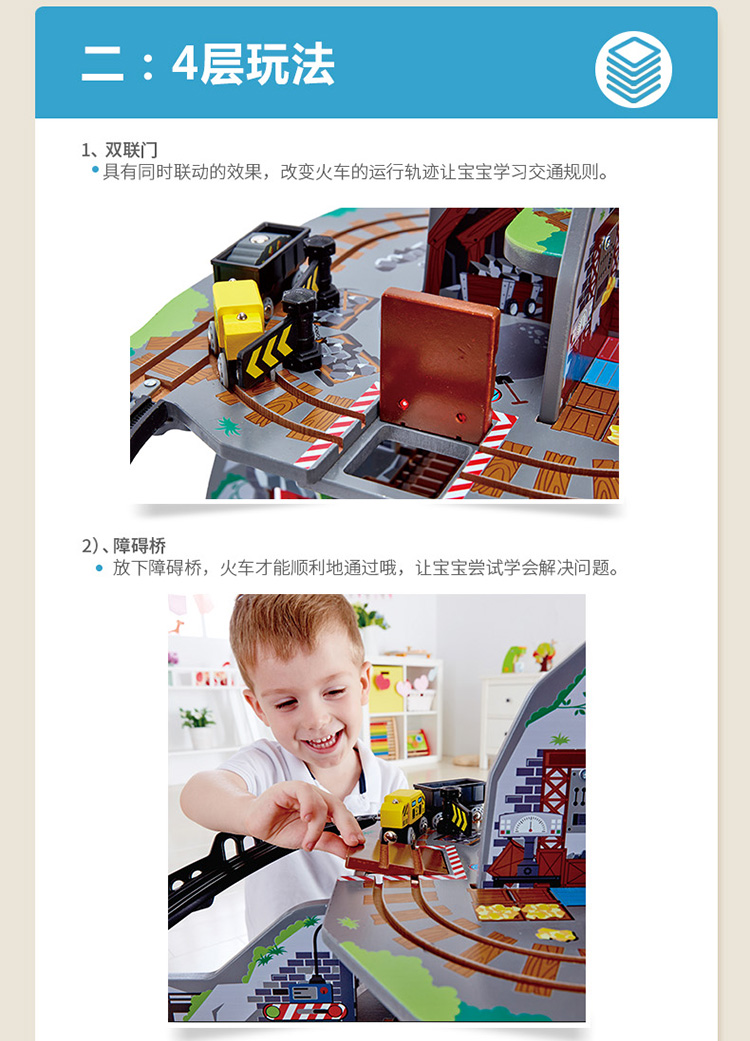 二：4层玩法

1、双联门
• 具有同时联动的效果，改变火车的运行轨迹让宝宝学习交通规则。

2）、障碍桥
• 放下障碍桥，火车才能顺利地通过哦，让宝宝尝试学会解决问题。