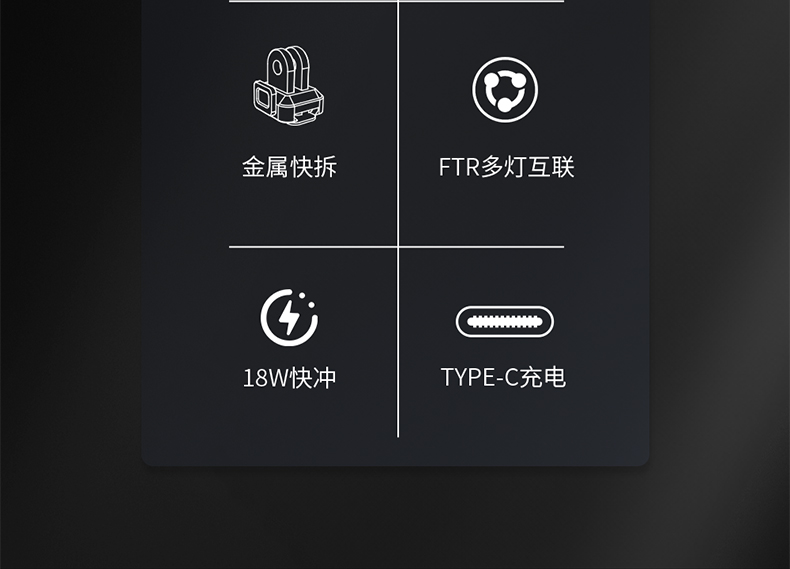 金属快拆

FTR多灯互联

18W快冲

TYPE-C充电