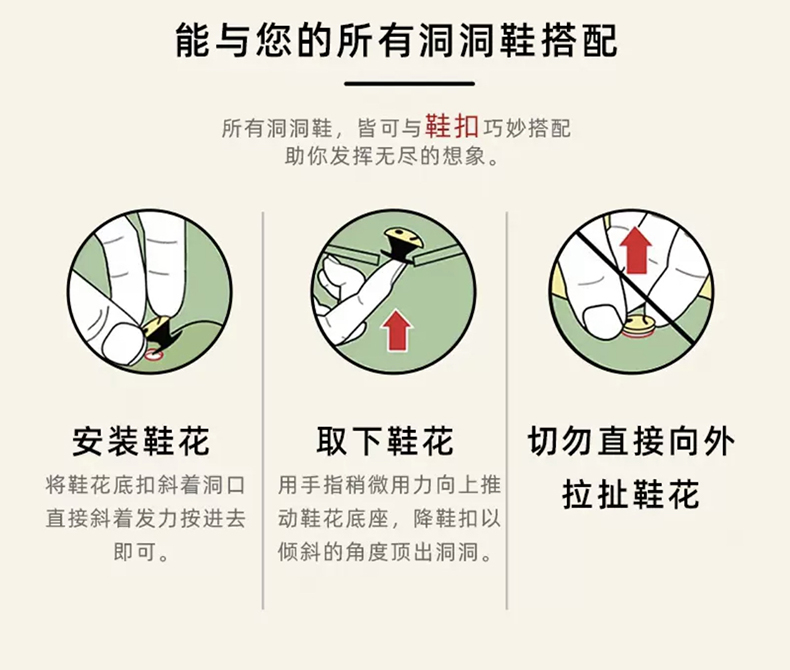 能与您的所有洞洞鞋搭配

所有洞洞鞋，皆可与鞋扣巧妙搭配
助你发挥无尽的想象。

安装鞋花

将鞋花底扣斜着洞口直接斜着发力按进去即可。

取下鞋花

用手指稍微用力向上推动鞋花底座，降鞋扣以倾斜的角度顶出洞洞。

切勿直接向外拉扯鞋花