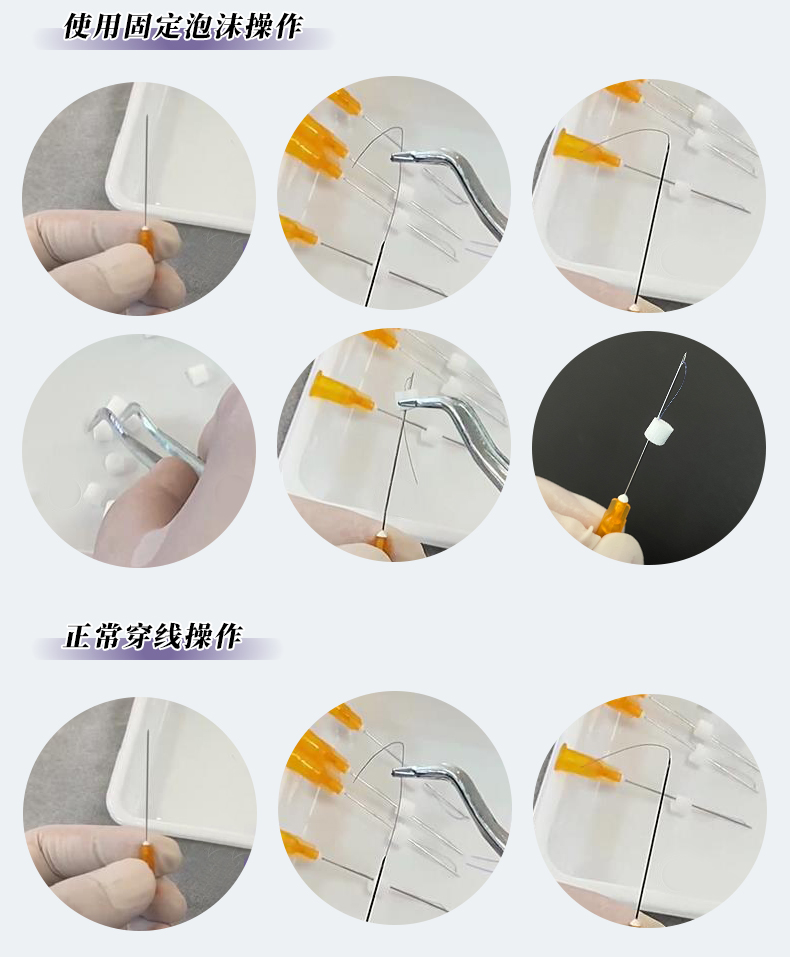 使用固定泡沫操作

正常穿线操作