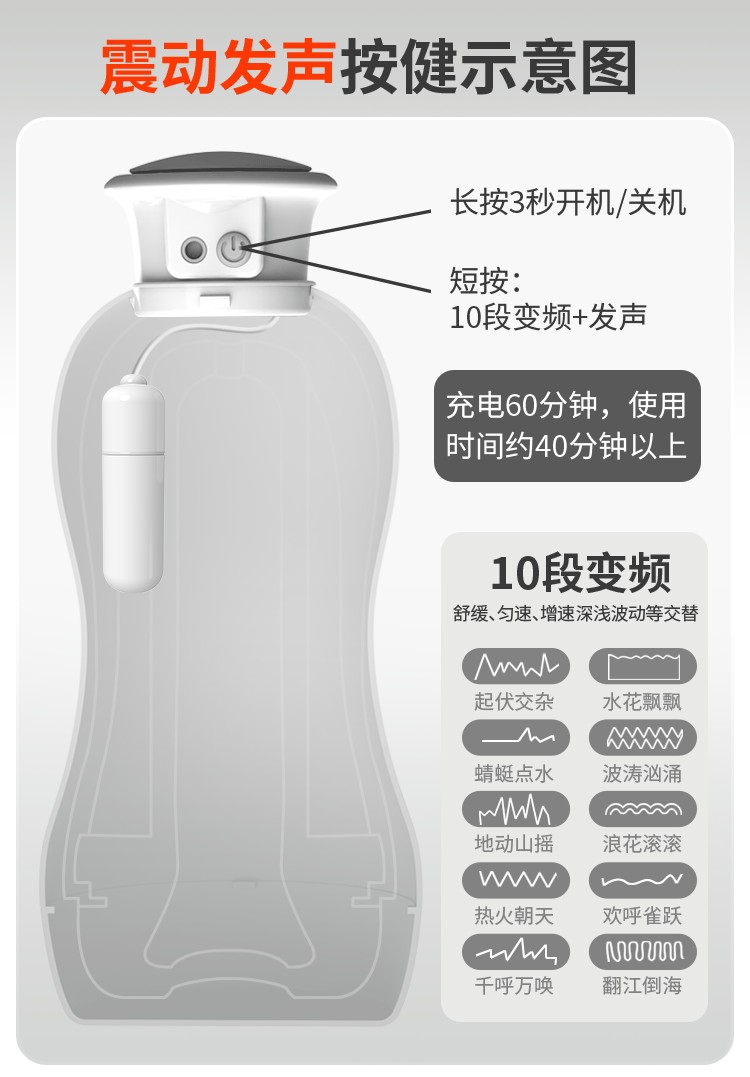 震动发声按健示意图

长按3秒开机/关机

短按：
10段变频+发声

充电60分钟，使用时间约40分钟以上

10段变频
舒缓、匀速、增速深浅波动等交替

起伏交杂
水花飘飘
蜻蜓点水
波涛汹涌
地动山摇
浪花滚滚
热火朝天
欢呼雀跃
千呼万唤
翻江倒海