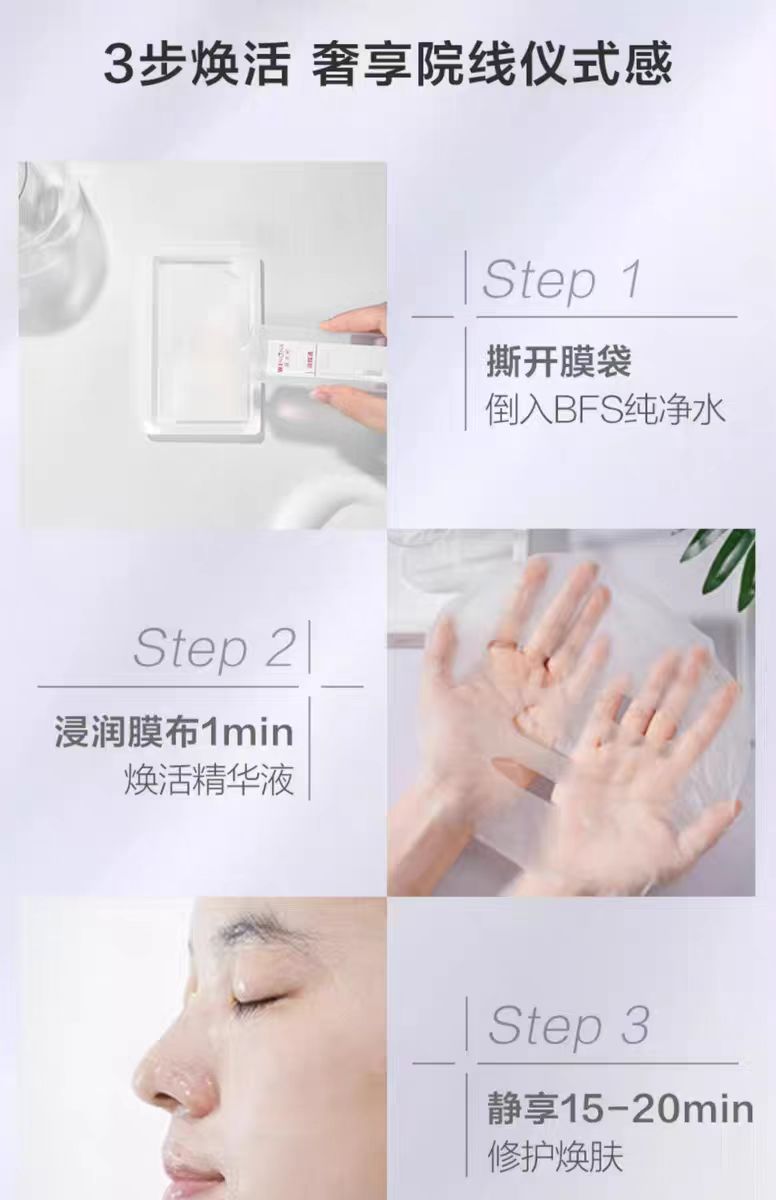 3步焕活 奢享院线仪式感

Step 1

撕开膜袋
倒入BFS纯净水

Step 2

浸润膜布1min
焕活精华液

Step 3

静享15-20min
修护焕肤