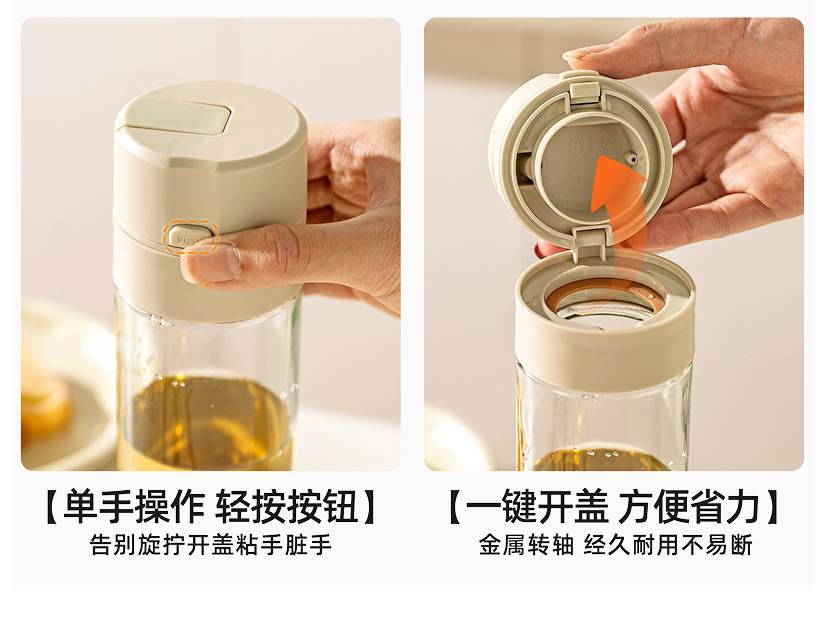 PUSH

【单手操作 轻按按钮】
告别旋拧开盖粘手脏手

【一键开盖 方便省力】
金属转轴 经久耐用不易断