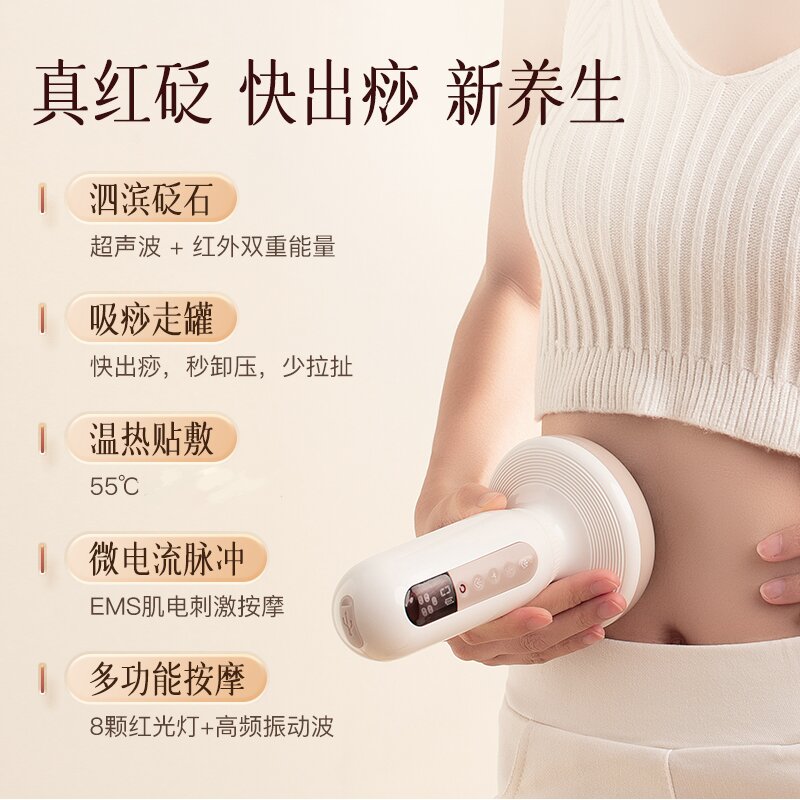 真红砭 快出痧 新养生

泗滨砭石
超声波 + 红外双重能量

吸痧走罐
快出痧，秒卸压，少拉扯

温热贴敷
55℃

微电流脉冲
EMS肌电刺激按摩

多功能按摩
8颗红光灯+高频振动波