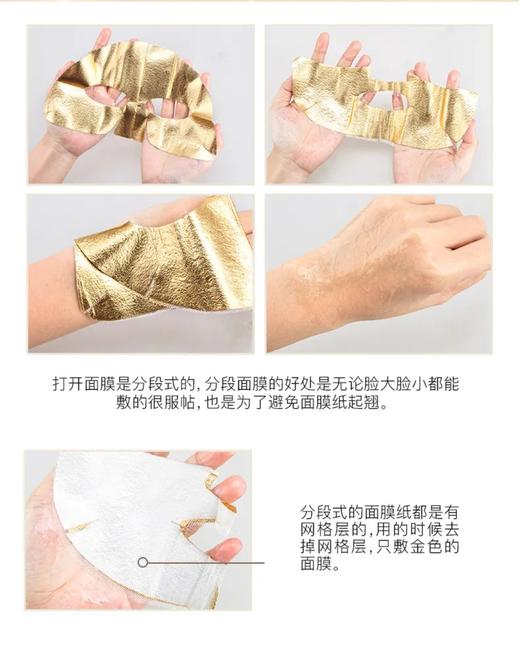 打开面膜是分段式的，分段面膜的好处是无论脸大脸小都能敷的很服帖，也是为了避免面膜纸起翘。

分段式的面膜纸都是有网格层的，用的时候去掉网格层，只敷金色的面膜。