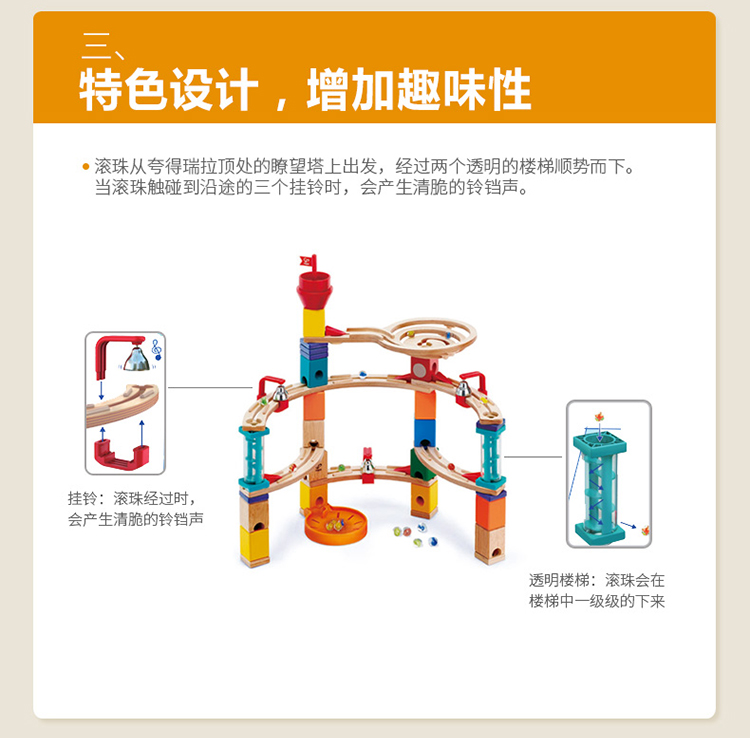 三、
特色设计，增加趣味性

• 滚珠从夸得瑞拉顶处的瞭望塔上出发，经过两个透明的楼梯顺势而下。当滚珠触碰到沿途的三个挂铃时，会产生清脆的铃铛声。

挂铃：滚珠经过时，会产生清脆的铃铛声

透明楼梯：滚珠会在楼梯中一级级的下来