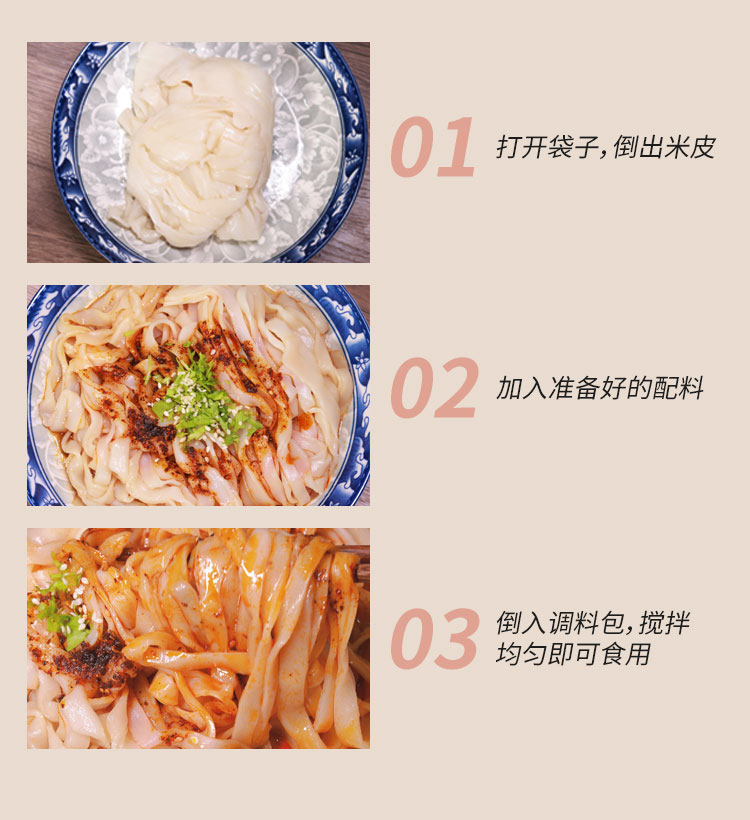 01 打开袋子，倒出米皮

02 加入准备好的配料

03 倒入调料包，搅拌均匀即可食用