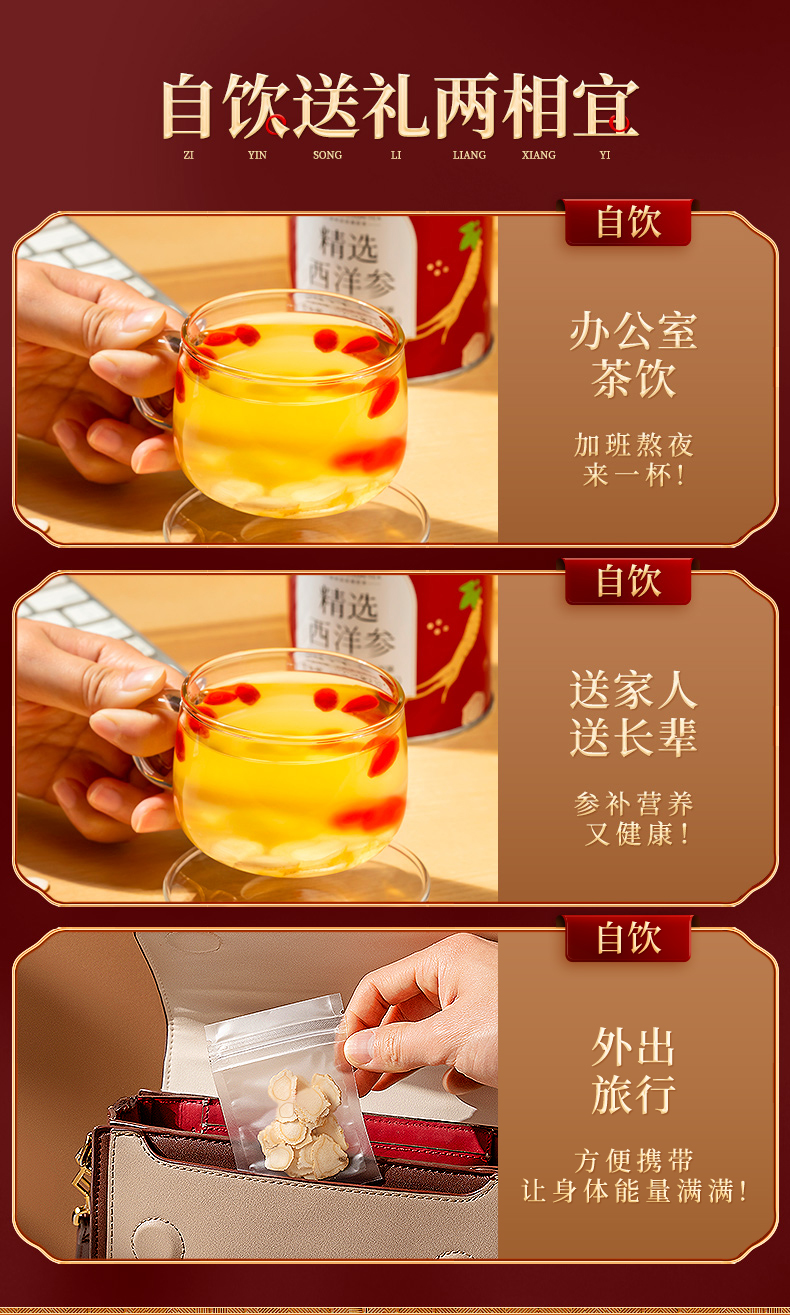 自饮送礼两相宜
ZI YIN SONG LI LIANG XIANG YI

自饮

精选
西洋参

办公室
茶饮

加班熬夜
来一杯!

自饮

精选
西洋参

送家人
送长辈

参补营养
又健康!

自饮

外出
旅行

方便携带
让身体能量满满!