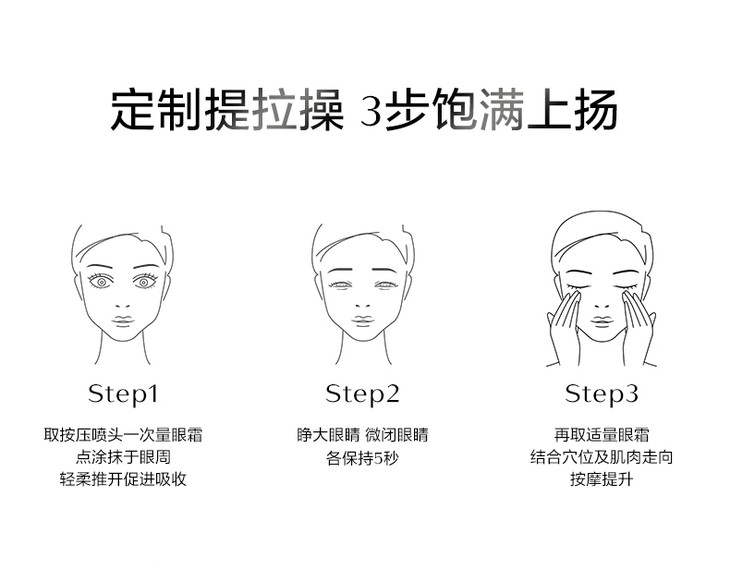 定制提拉操 3步饱满上扬

Step1

取按压喷头一次量眼霜
点涂抹于眼周
轻柔推开促进吸收

Step2

睁大眼睛 微闭眼睛
各保持5秒

Step3

再取适量眼霜
结合穴位及肌肉走向
按摩提升