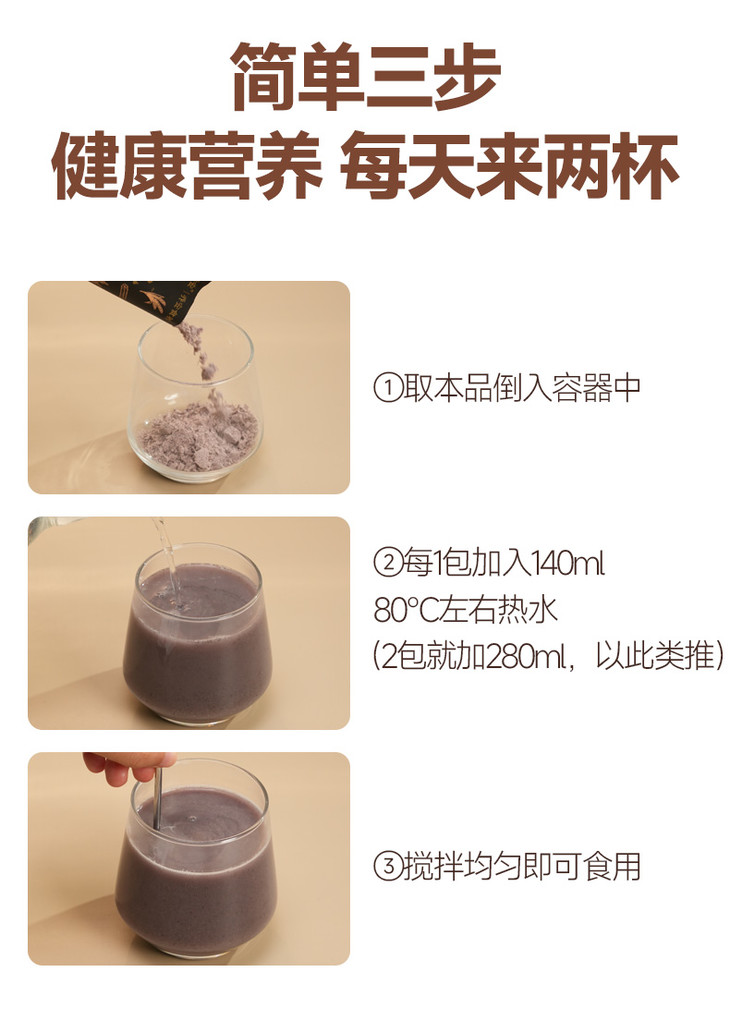 简单三步
健康营养 每天来两杯

①取本品倒入容器中

②每1包加入140ml
80°C左右热水
(2包就加280ml，以此类推)

③搅拌均匀即可食用