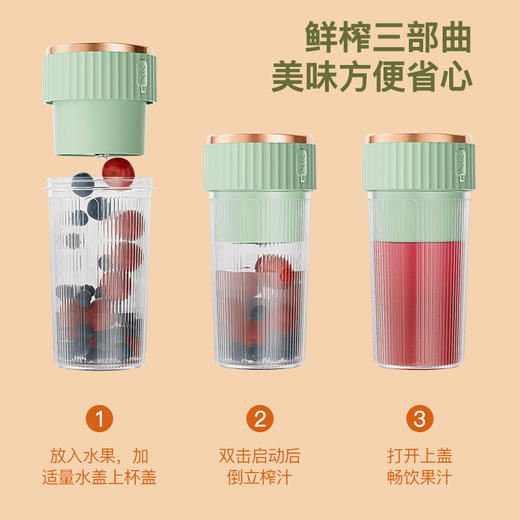 鲜榨三部曲
美味方便省心

1
放入水果，加适量水盖上杯盖

2
双击启动后倒立榨汁

3
打开上盖畅饮果汁