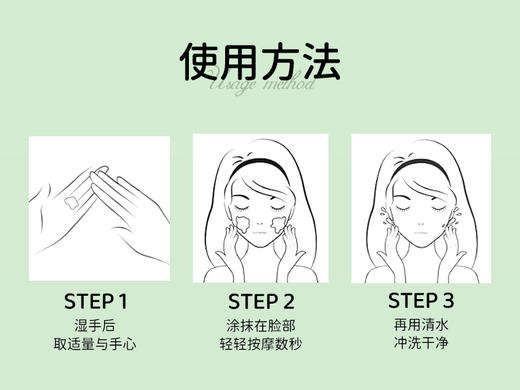 使用方法
Usage method

STEP 1
湿手后
取适量与手心

STEP 2
涂抹在脸部
轻轻按摩数秒

STEP 3
再用清水
冲洗干净