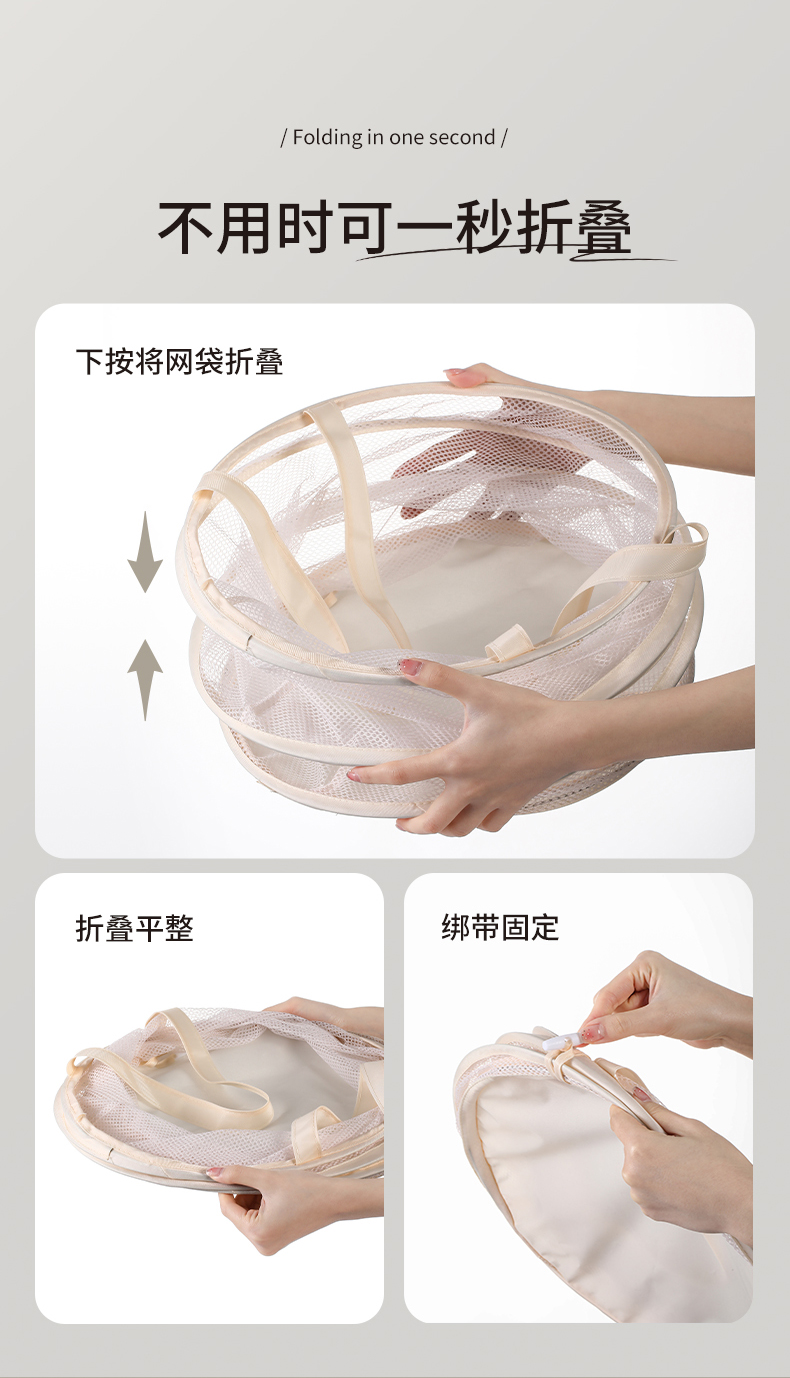 / Folding in one second /

不用时可一秒折叠

下按将网袋折叠

折叠平整

绑带固定