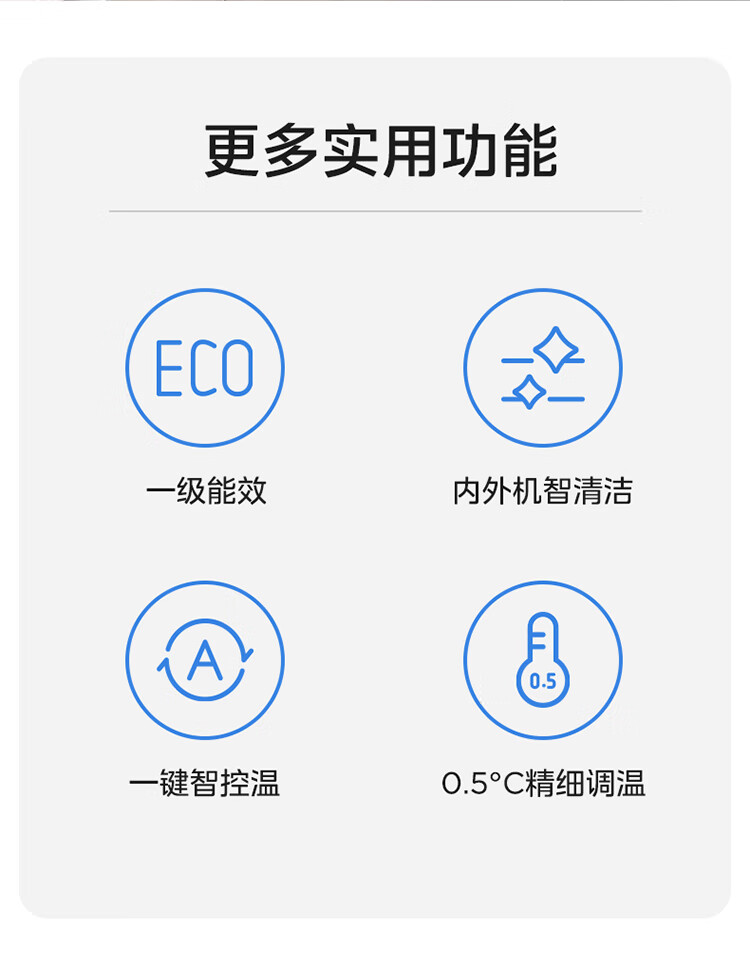 更多实用功能

ECO

一级能效

内外机智清洁

A

一键智控温

0.5

0.5°C精细调温