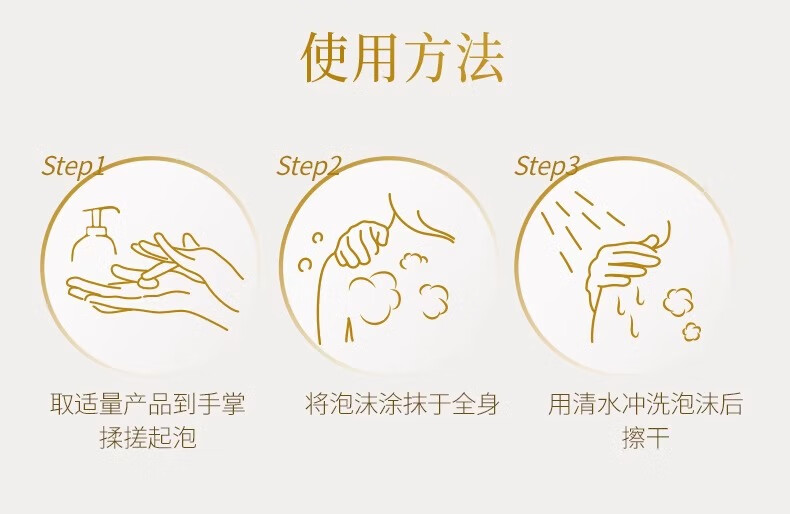 使用方法

Step1

取适量产品到手掌揉搓起泡

Step2

将泡沫涂抹于全身

Step3

用清水冲洗泡沫后擦干