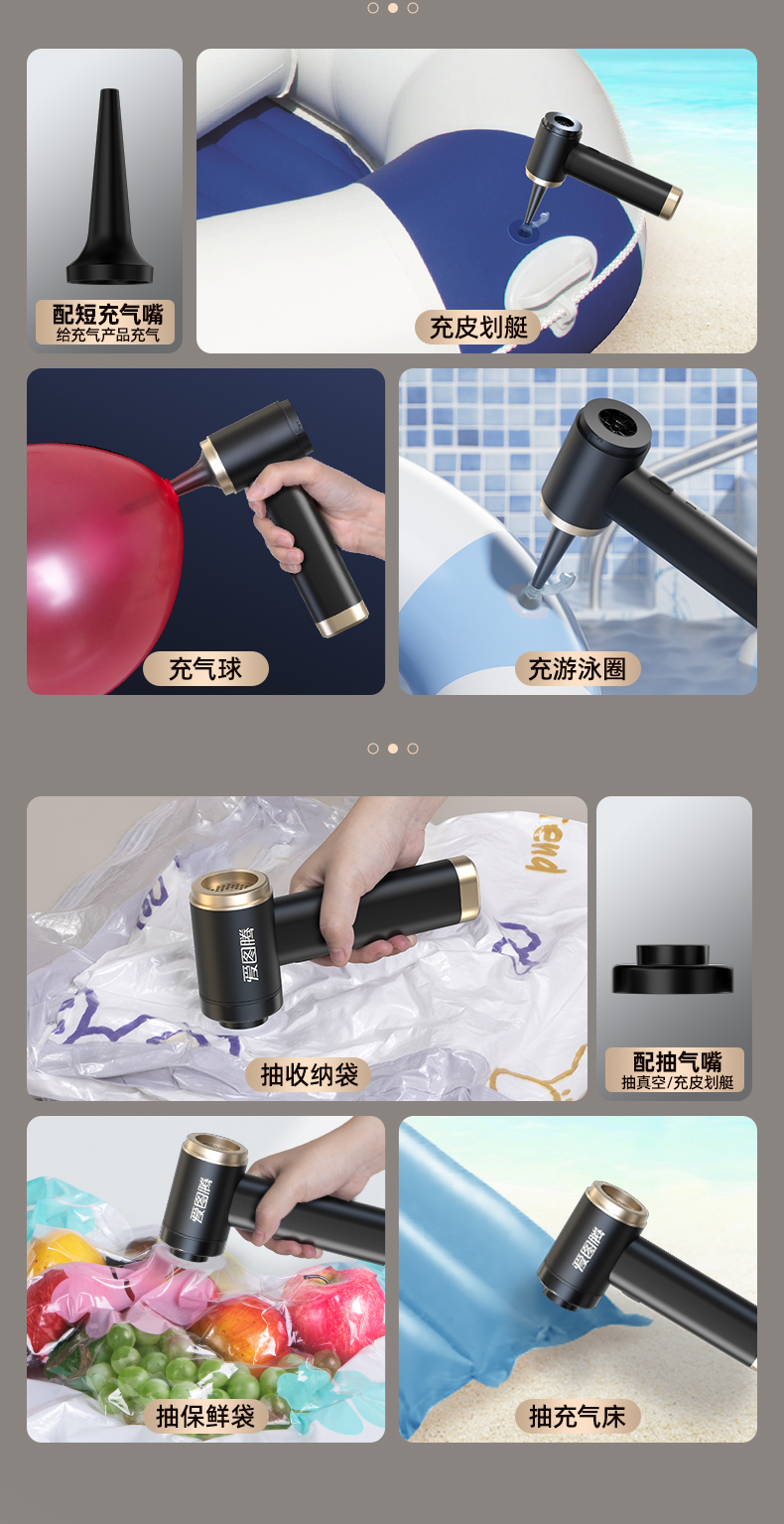 配短充气嘴
给充气产品充气

充皮划艇

充气球

充游泳圈

爱图腾

抽收纳袋

配抽气嘴
抽真空/充皮划艇

爱图腾

抽保鲜袋

爱图腾

抽充气床