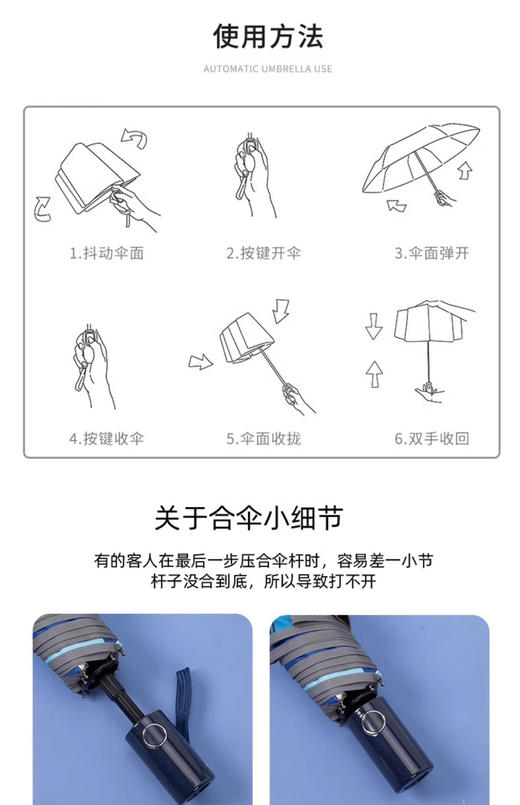 使用方法

AUTOMATIC UMBRELLA USE

1.抖动伞面

2.按键开伞

3.伞面弹开

4.按键收伞

5.伞面收拢

6.双手收回

关于合伞小细节

有的客人在最后一步压合伞杆时，容易差一小节杆子没合到底，所以导致打不开