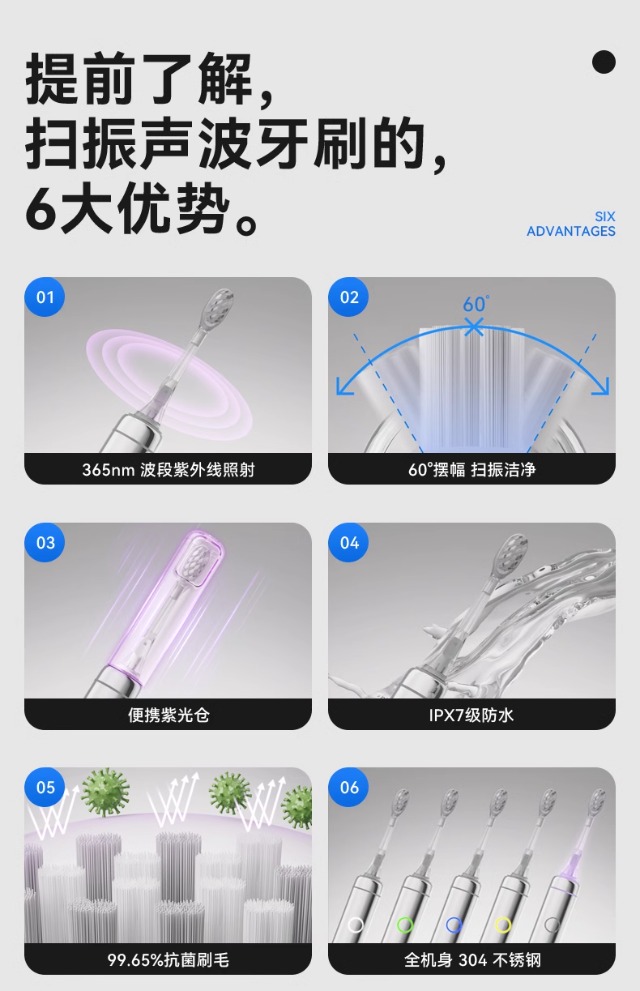 提前了解，
扫振声波牙刷的，
6大优势。

SIX
ADVANTAGES

01
365nm 波段紫外线照射

02
60°
60°摆幅 扫振洁净

03
便携紫光仓

04
IPX7级防水

05
99.65%抗菌刷毛

06
全机身 304 不锈钢