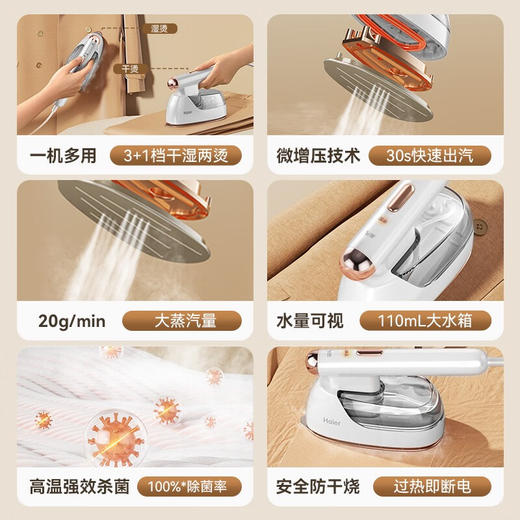 湿烫

干烫

Haier

一机多用 3+1档干湿两烫

微增压技术 30s快速出汽

20g/min 大蒸汽量

水量可视 110mL大水箱

高温强效杀菌 100%*除菌率

Haier

安全防干烧 过热即断电