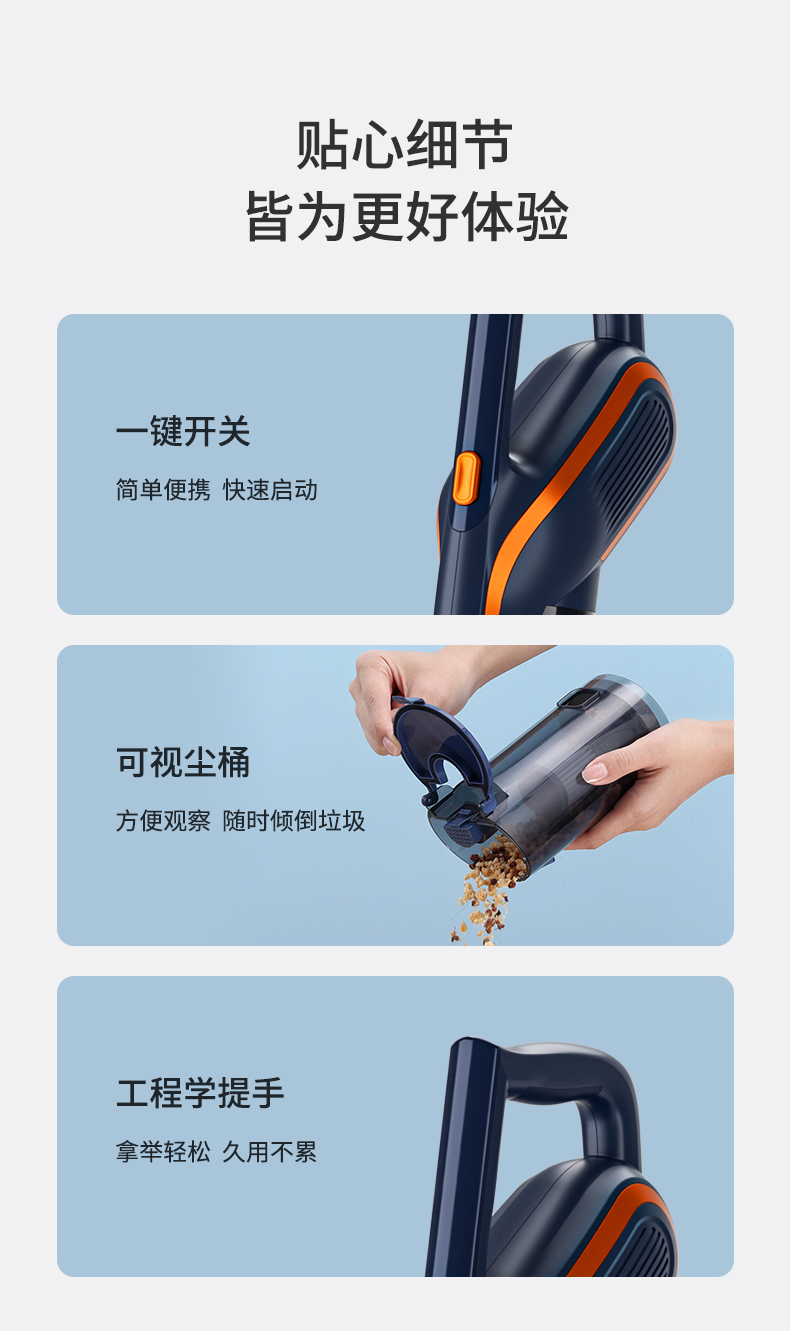 贴心细节
皆为更好体验

一键开关

简单便携 快速启动

可视尘桶

方便观察 随时倾倒垃圾

工程学提手

拿举轻松 久用不累