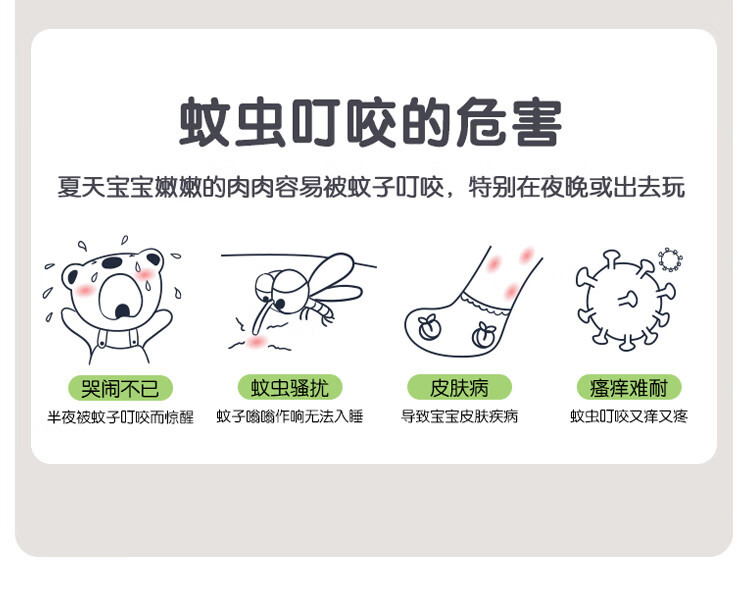 蚊虫叮咬的危害

夏天宝宝嫩嫩的肉肉容易被蚊子叮咬，特别在夜晚或出去玩

哭闹不已
半夜被蚊子叮咬而惊醒

蚊虫骚扰
蚊子嗡嗡作响无法入睡

皮肤病
导致宝宝皮肤疾病

瘙痒难耐
蚊虫叮咬又痒又疼