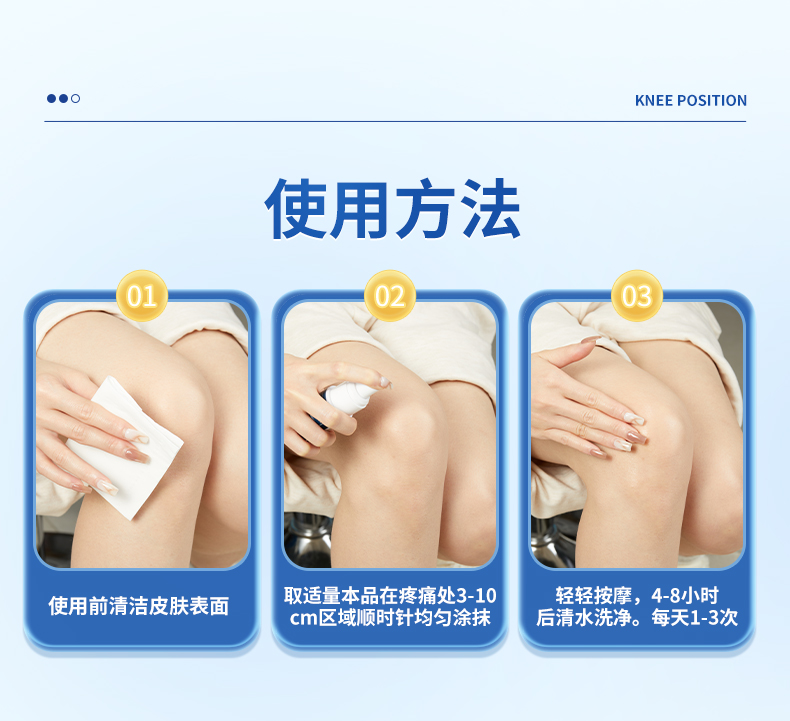 KNEE POSITION

使用方法

01

使用前清洁皮肤表面

02

取适量本品在疼痛处3-10cm区域顺时针均匀涂抹

03

轻轻按摩，4-8小时后清水洗净。每天1-3次