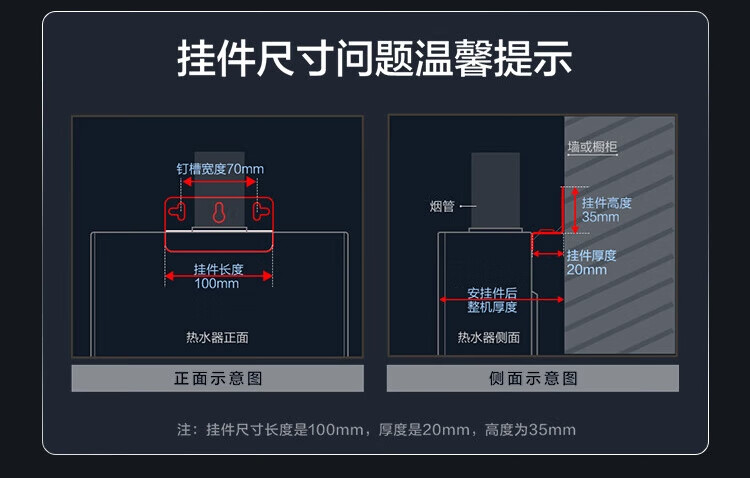 挂件尺寸问题温馨提示

钉槽宽度70mm

挂件长度
100mm

热水器正面

正面示意图

墙或橱柜

烟管

挂件高度
35mm

挂件厚度
20mm

安挂件后
整机厚度

热水器侧面

侧面示意图

注：挂件尺寸长度是100mm，厚度是20mm，高度为35mm