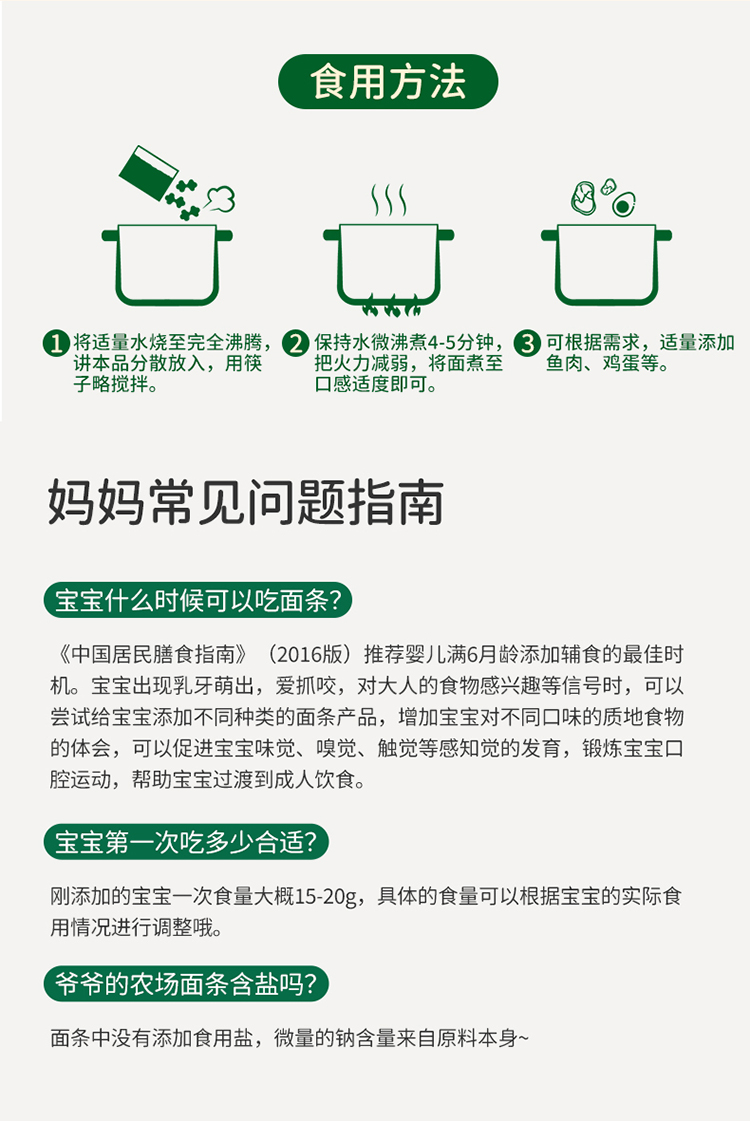 食用方法

1 将适量水烧至完全沸腾，讲本品分散放入，用筷子略搅拌。

2 保持水微沸煮4-5分钟，把火力减弱，将面煮至口感适度即可。

3 可根据需求，适量添加鱼肉、鸡蛋等。

妈妈常见问题指南

宝宝什么时候可以吃面条？

《中国居民膳食指南》（2016版）推荐婴儿满6月龄添加辅食的最佳时机。宝宝出现乳牙萌出，爱抓咬，对大人的食物感兴趣等信号时，可以尝试给宝宝添加不同种类的面条产品，增加宝宝对不同口味的质地食物的体会，可以促进宝宝味觉、嗅觉、触觉等感知觉的发育，锻炼宝宝口腔运动，帮助宝宝过渡到成人饮食。

宝宝第一次吃多少合适？

刚添加的宝宝一次食量大概15-20g，具体的食量可以根据宝宝的实际食用情况进行调整哦。

爷爷的农场面条含盐吗？

面条中没有添加食用盐，微量的钠含量来自原料本身~