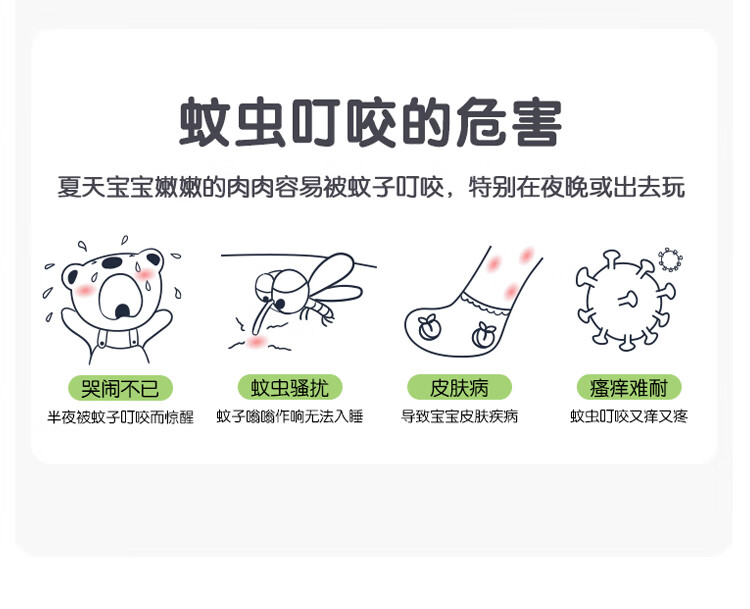 蚊虫叮咬的危害

夏天宝宝嫩嫩的肉肉容易被蚊子叮咬，特别在夜晚或出去玩

哭闹不已
半夜被蚊子叮咬而惊醒

蚊虫骚扰
蚊子嗡嗡作响无法入睡

皮肤病
导致宝宝皮肤疾病

瘙痒难耐
蚊虫叮咬又痒又疼